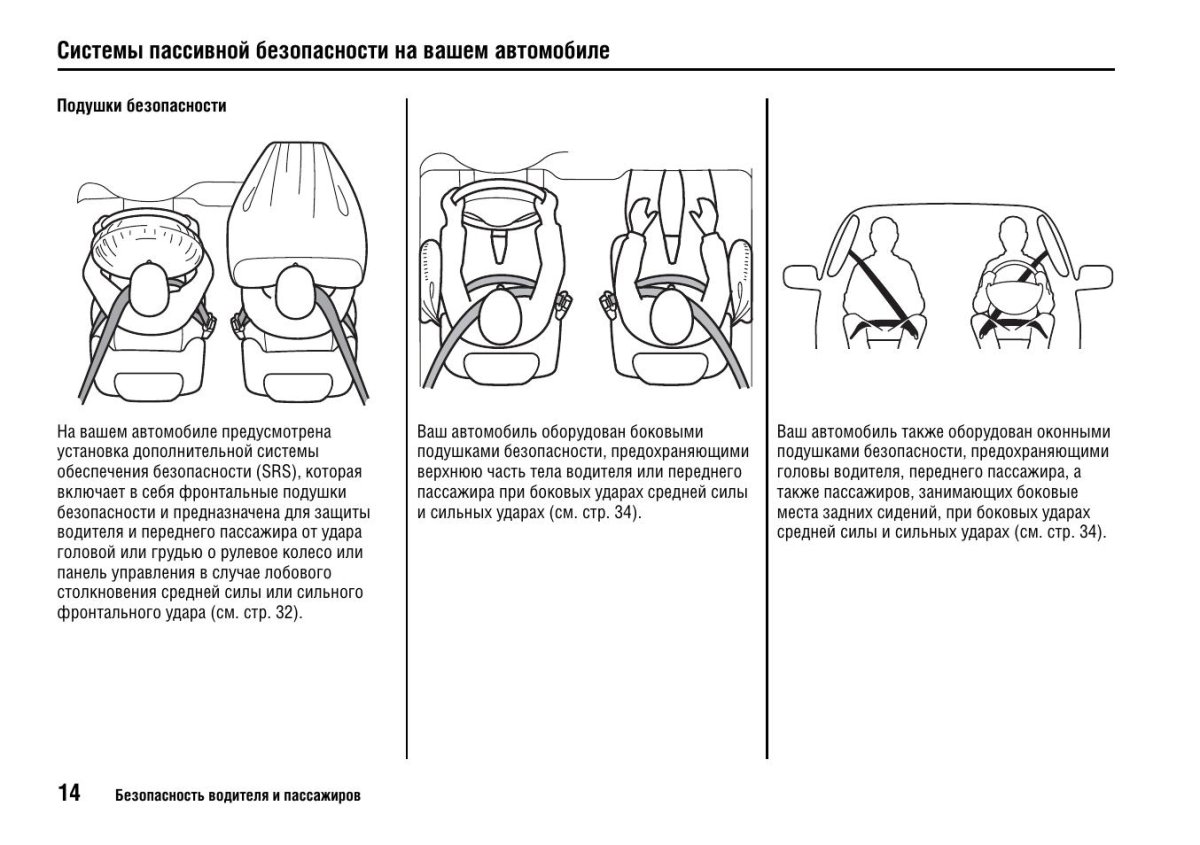 Системы пассивной безопасности на вашем автомобиле

Подушки безопасности

На вашем автомобиле предусмотрена установка дополнительной системы обеспечения безопасности (SRS), которая включает в себя фронтальные подушки безопасности и предназначена для защиты водителя и переднего пассажира от удара головой или грудью о рулевое колесо или панель управления в случае лобового столкновения средней силы или сильного фронтального удара (см. стр. 32).

Ваш автомобиль оборудован боковыми подушками безопасности, предохраняющими верхнюю часть тела водителя или переднего пассажира при боковых ударах средней силы и сильных ударах (см. стр. 34).

Ваш автомобиль также оборудован оконными подушками безопасности, предохраняющими головы водителя, переднего пассажира, а также пассажиров, занимающих боковые места задних сидений, при боковых ударах средней силы и сильных ударах (см. стр. 34).

14 Безопасность водителя и пассажиров