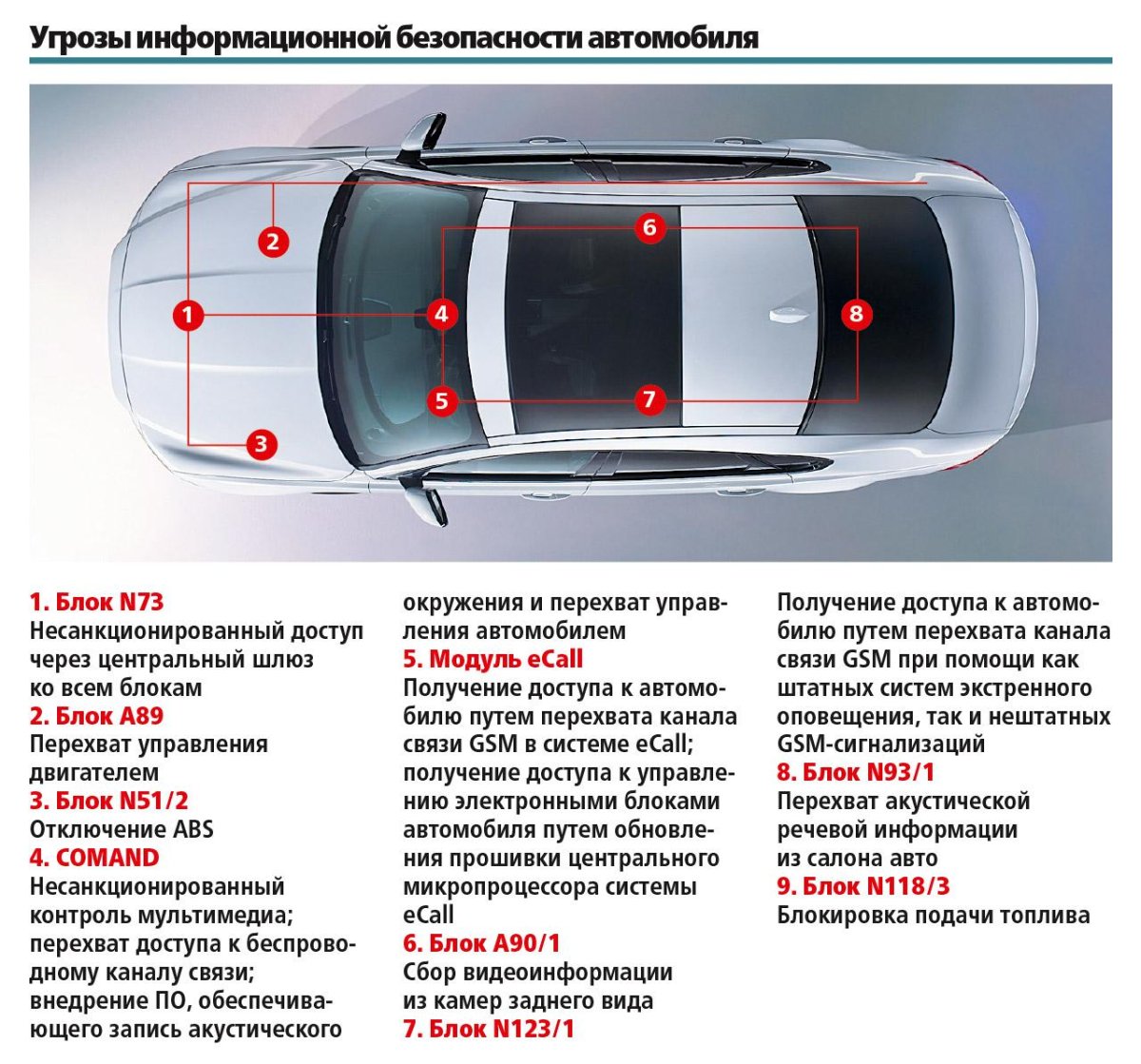 Угрозы информационной безопасности автомобиля

2

6

1

4

8

5

7

3

1. Блок N73
Несанкционированный доступ через центральный шлюз ко всем блокам
2. Блок A89
Перехват управления двигателем
3. Блок N51/2
Отключение ABS
4. COMAND
Несанкционированный контроль мультимедиа; перехват доступа к беспроводному каналу связи; внедрение ПО, обеспечивающего запись акустического окружения и перехват управления автомобилем
5. Модуль eCall
Получение доступа к автомобилю путем перехвата канала связи GSM в системе eCall; получение доступа к управлению электронными блоками автомобиля путем обновления прошивки центрального микропроцессора системы eCall
6. Блок A90/1
Сбор видеоинформации из камер заднего вида
7. Блок N123/1
Получение доступа к автомобилю путем перехвата канала связи GSM при помощи как штатных систем экстренного оповещения, так и нештатных GSM-сигнализаций
8. Блок N93/1
Перехват акустической речевой информации из салона авто
9. Блок N118/3
Блокировка подачи топлива