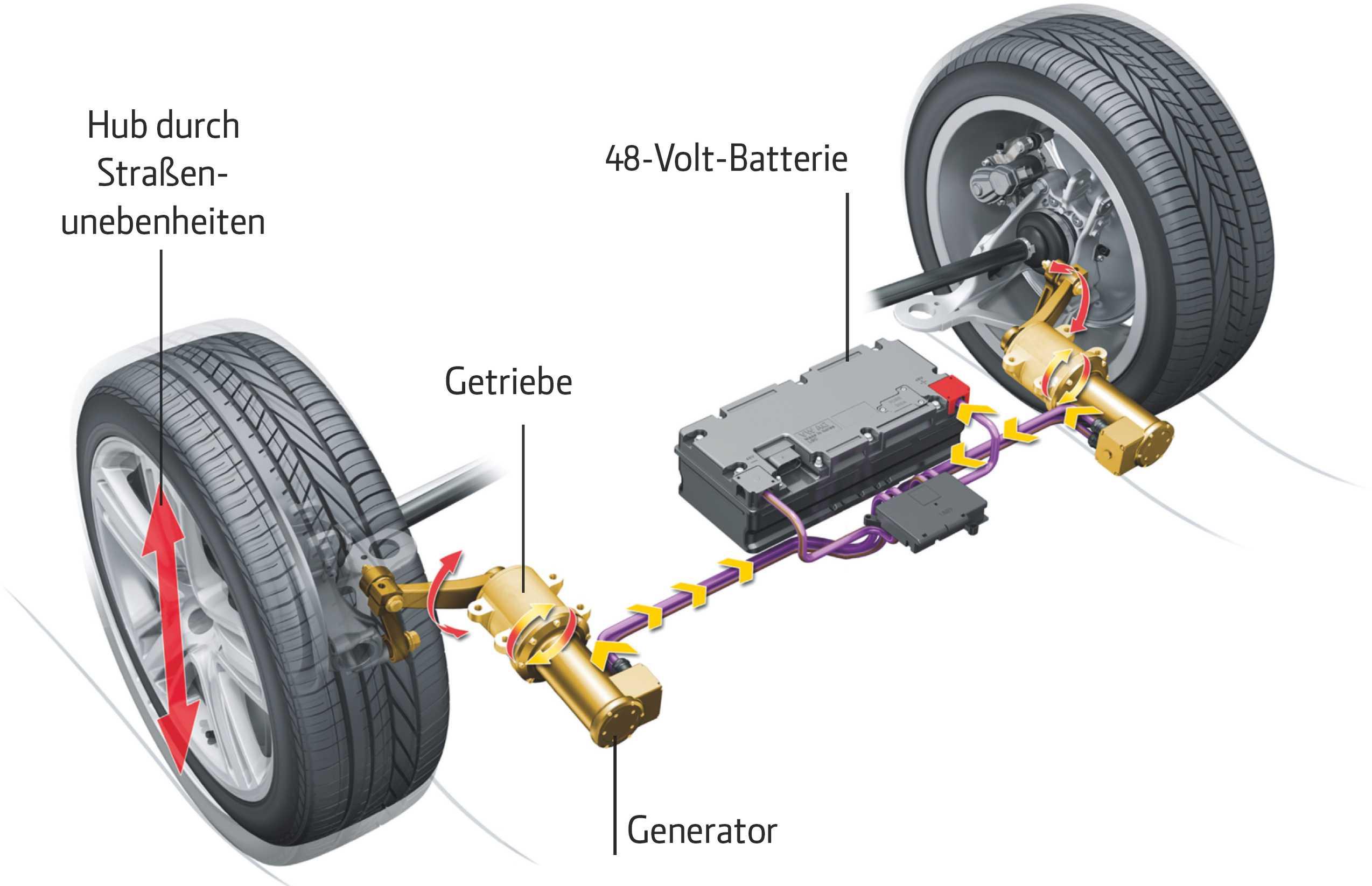 Hub durch Straßenunebenheiten

48-Volt-Batterie

Getriebe

Generator