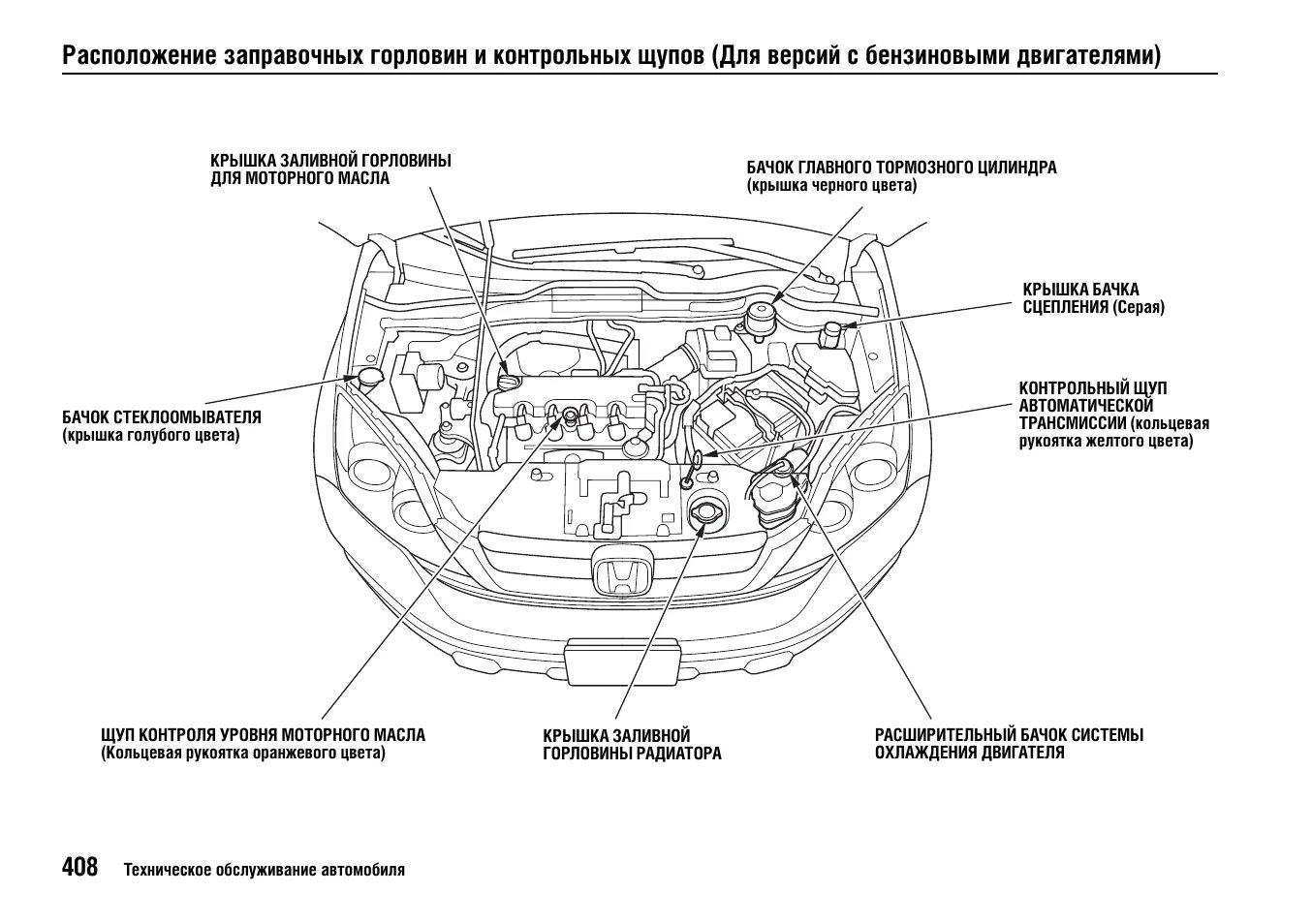 Расположение заправочных горловин и контрольных щупов (Для версий с бензиновыми двигателями)

КРЫШКА ЗАЛИВНОЙ ГОРЛОВИНЫ ДЛЯ МОТОРНОГО МАСЛА

БАЧОК ГЛАВНОГО ТОРМОЗНОГО ЦИЛИНДРА (крышка черного цвета)

КРЫШКА БАЧКА СЦЕПЛЕНИЯ (Серая)

БАЧОК СТЕКЛООМЫВАТЕЛЯ (крышка голубого цвета)

КОНТРОЛЬНЫЙ ЩУП АВТОМАТИЧЕСКОЙ ТРАНСМИССИИ (кольцевая рукоятка желтого цвета)

ЩУП КОНТРОЛЯ УРОВНЯ МОТОРНОГО МАСЛА (Кольцевая рукоятка оранжевого цвета)

КРЫШКА ЗАЛИВНОЙ ГОРЛОВИНЫ РАДИАТОРА

РАСШИРИТЕЛЬНЫЙ БАЧОК СИСТЕМЫ ОХЛАЖДЕНИЯ ДВИГАТЕЛЯ

408 Техническое обслуживание автомобиля