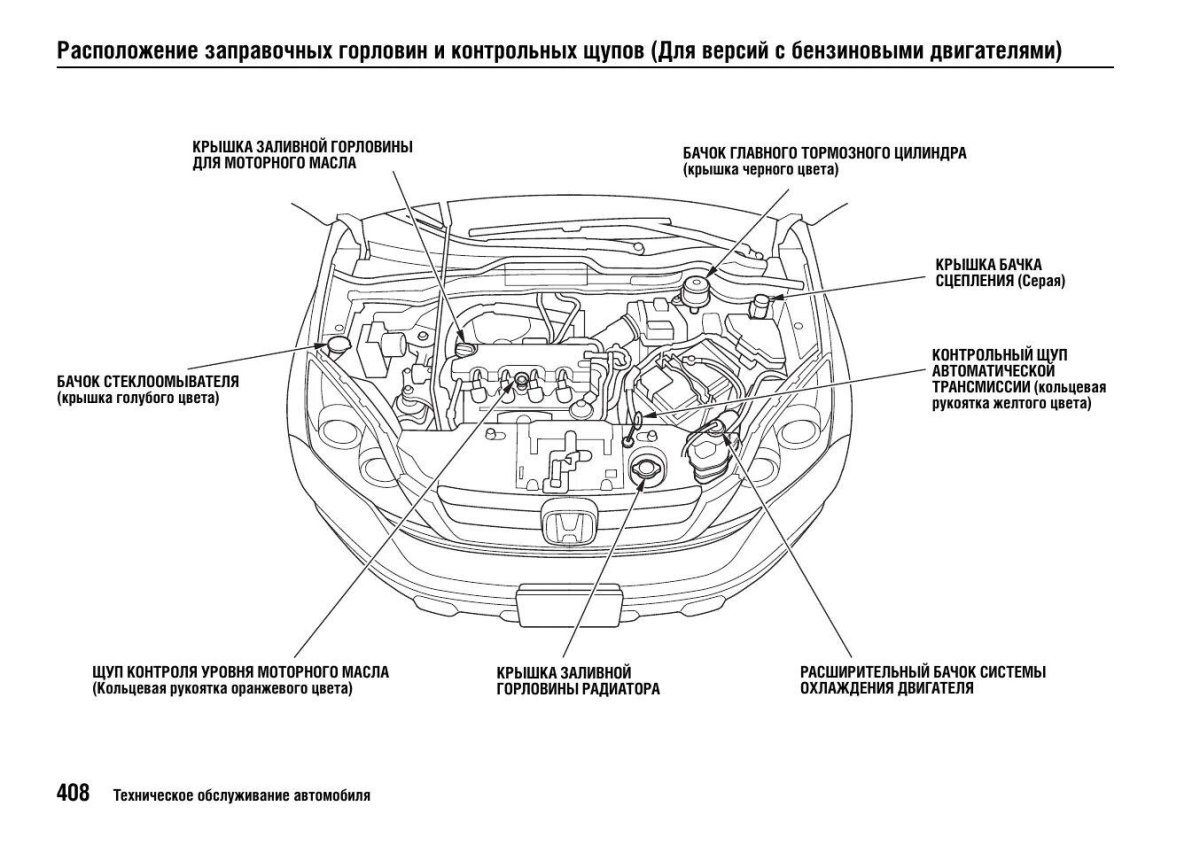 Расположение заправочных горловин и контрольных щупов (Для версий с бензиновыми двигателями)

КРЫШКА ЗАЛИВНОЙ ГОРЛОВИНЫ ДЛЯ МОТОРНОГО МАСЛА

БАЧОК ГЛАВНОГО ТОРМОЗНОГО ЦИЛИНДРА (крышка черного цвета)

КРЫШКА БАЧКА СЦЕПЛЕНИЯ (Серая)

БАЧОК СТЕКЛООМЫВАТЕЛЯ (крышка голубого цвета)

КОНТРОЛЬНЫЙ ЩУП АВТОМАТИЧЕСКОЙ ТРАНСМИССИИ (кольцевая рукоятка желтого цвета)

ЩУП КОНТРОЛЯ УРОВНЯ МОТОРНОГО МАСЛА (Кольцевая рукоятка оранжевого цвета)

КРЫШКА ЗАЛИВНОЙ ГОРЛОВИНЫ РАДИАТОРА

РАСШИРИТЕЛЬНЫЙ БАЧОК СИСТЕМЫ ОХЛАЖДЕНИЯ ДВИГАТЕЛЯ

408 Техническое обслуживание автомобиля