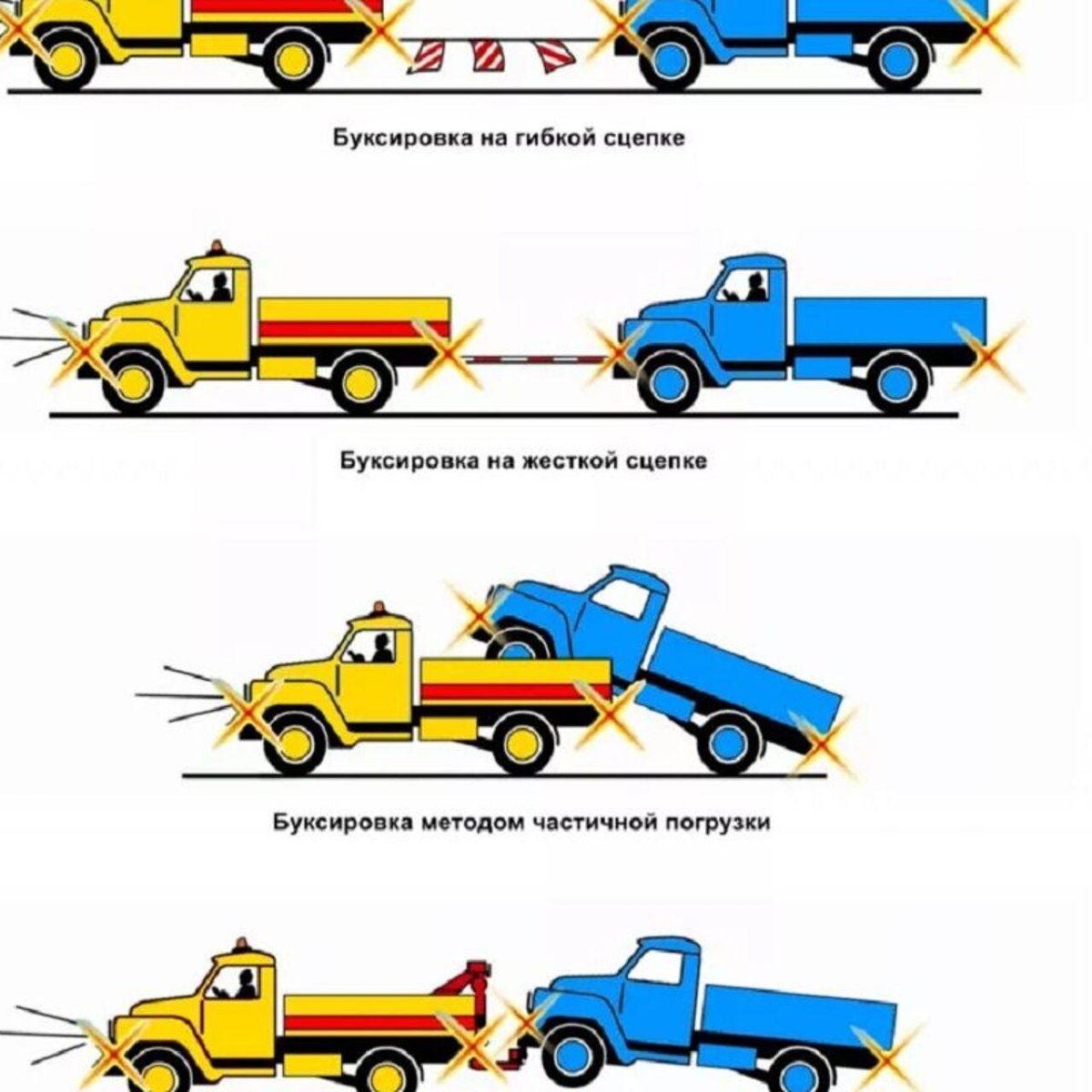 Буксировка на гибкой сцепке

Буксировка на жесткой сцепке

Буксировка методом частичной погрузки