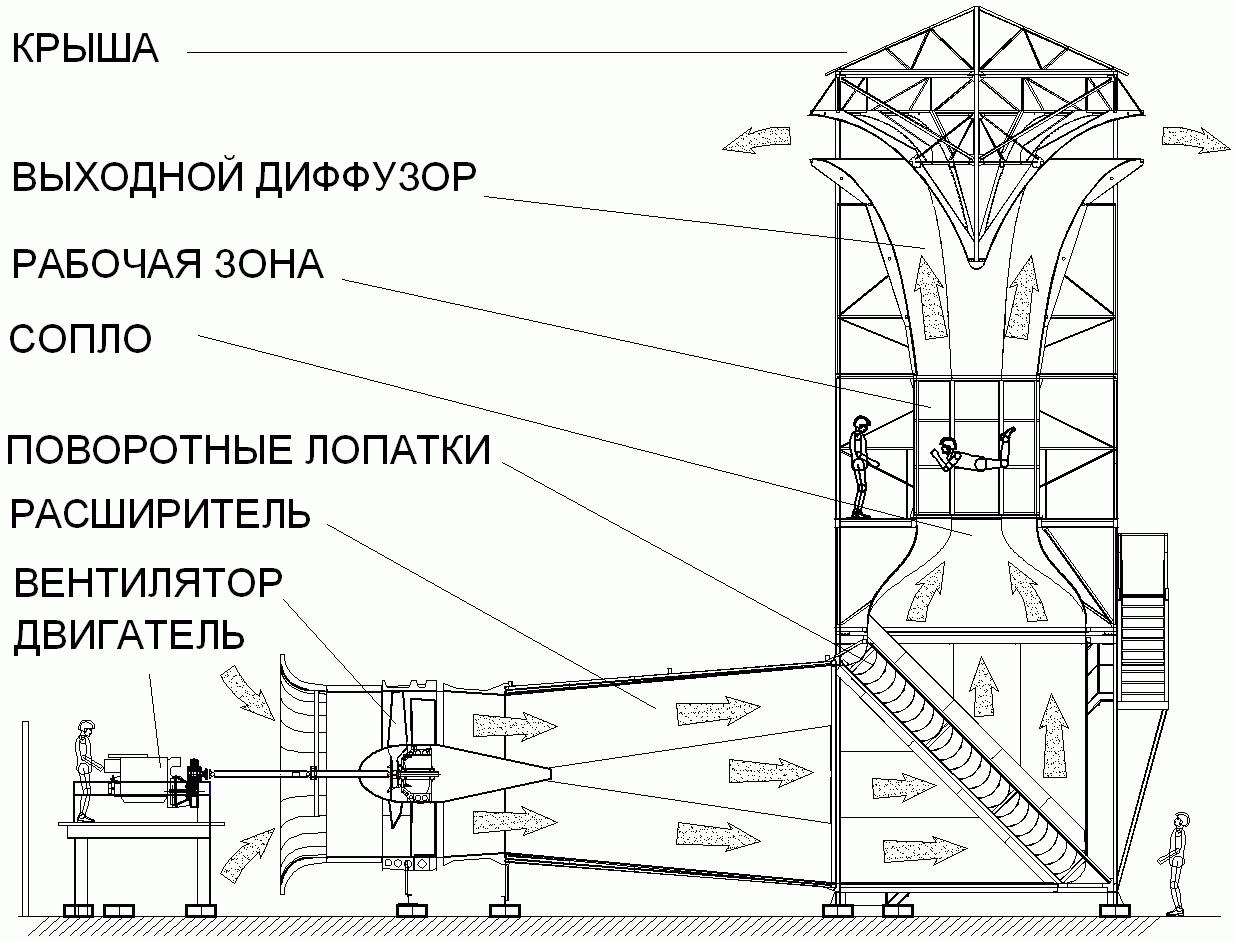 КРЫША

ВЫХОДНОЙ ДИФФУЗОР

РАБОЧАЯ ЗОНА

СОПЛО

ПОВОРОТНЫЕ ЛОПАТКИ

РАСШИРИТЕЛЬ

ВЕНТИЛЯТОР

ДВИГАТЕЛЬ