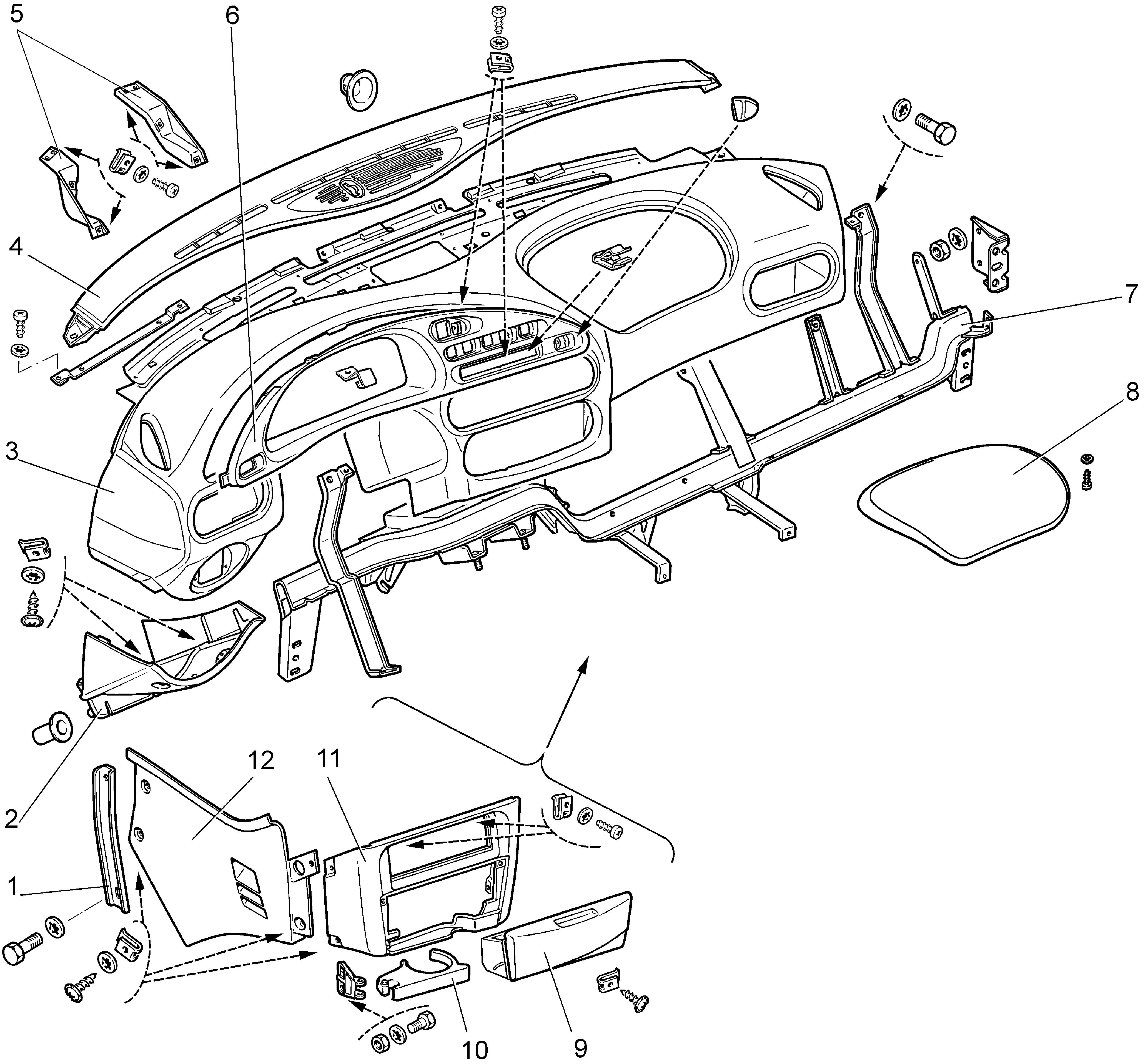 5
6
4
7
8
3
2
12
11
1
10
9