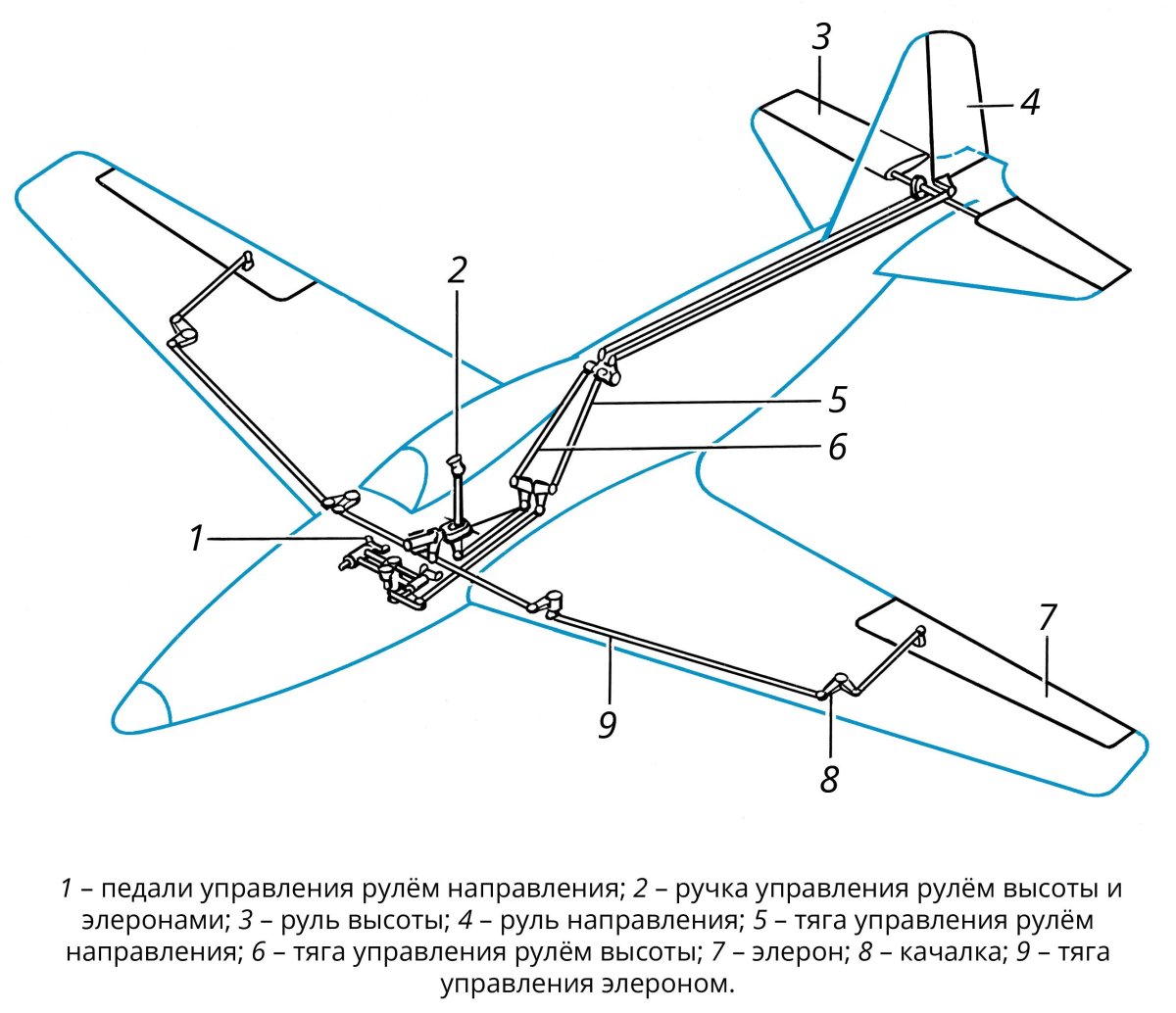 3
4
2
5
6
1
7
9
8

1 – педали управления рулём направления; 2 – ручка управления рулём высоты и элеронами; 3 – руль высоты; 4 – руль направления; 5 – тяга управления рулём направления; 6 – тяга управления рулём высоты; 7 – элерон; 8 – качалка; 9 – тяга управления элероном.