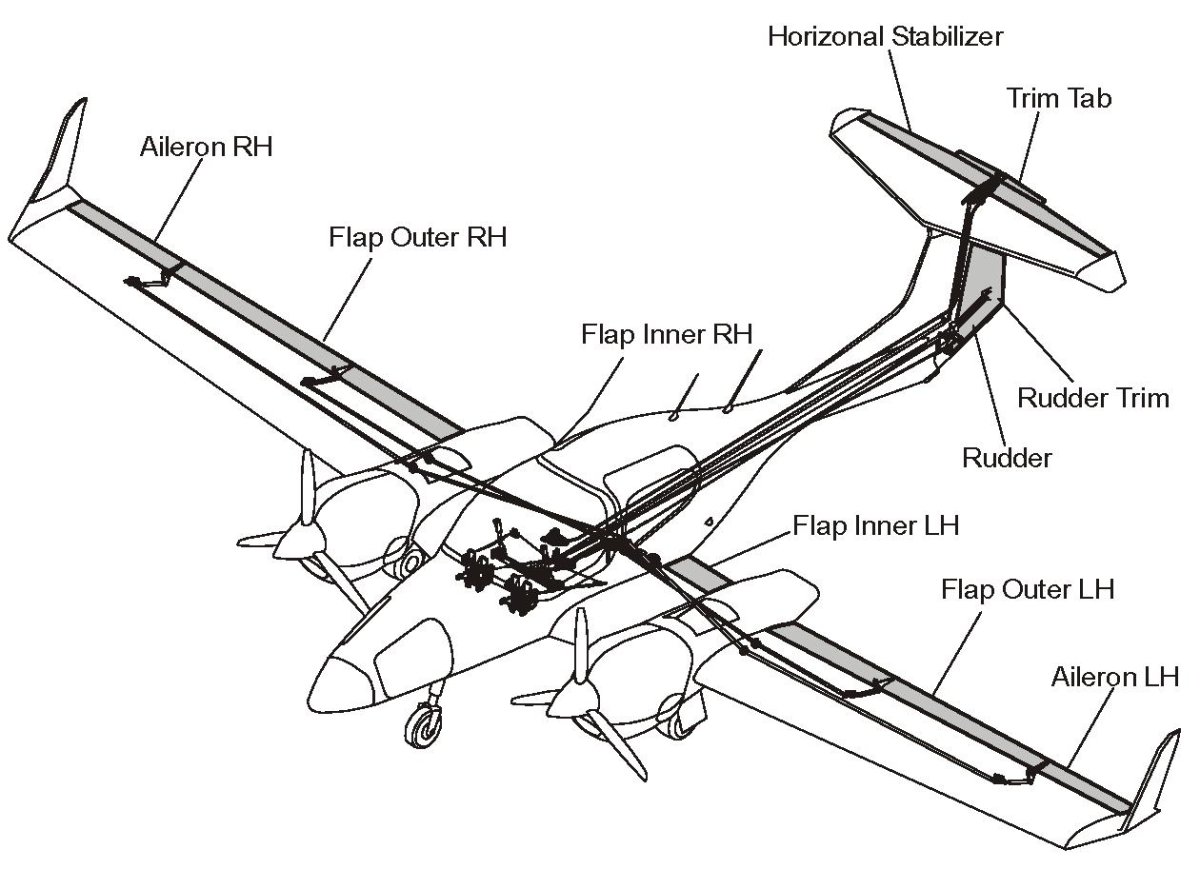 Horizonal Stabilizer
Trim Tab
Aileron RH
Flap Outer RH
Flap Inner RH
Rudder Trim
Rudder
Flap Inner LH
Flap Outer LH
Aileron LH