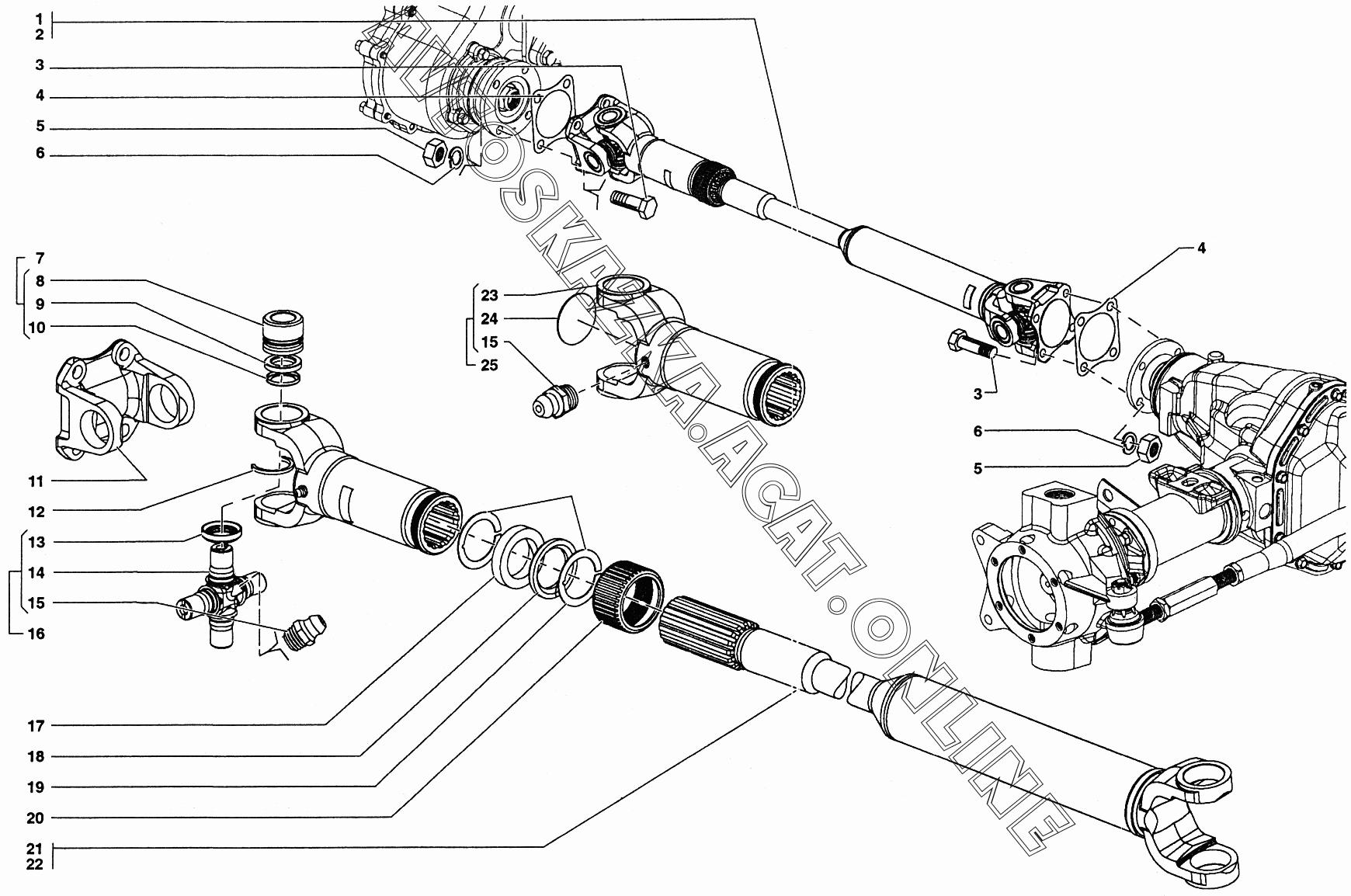 1
2
3
4
5
6
7
8
9
10
11
12
13
14
15
16
17
18
19
20
21
22
23
24
15
25
4
3
6
5
AVTOSKAZKA.ACAT.ONLINE