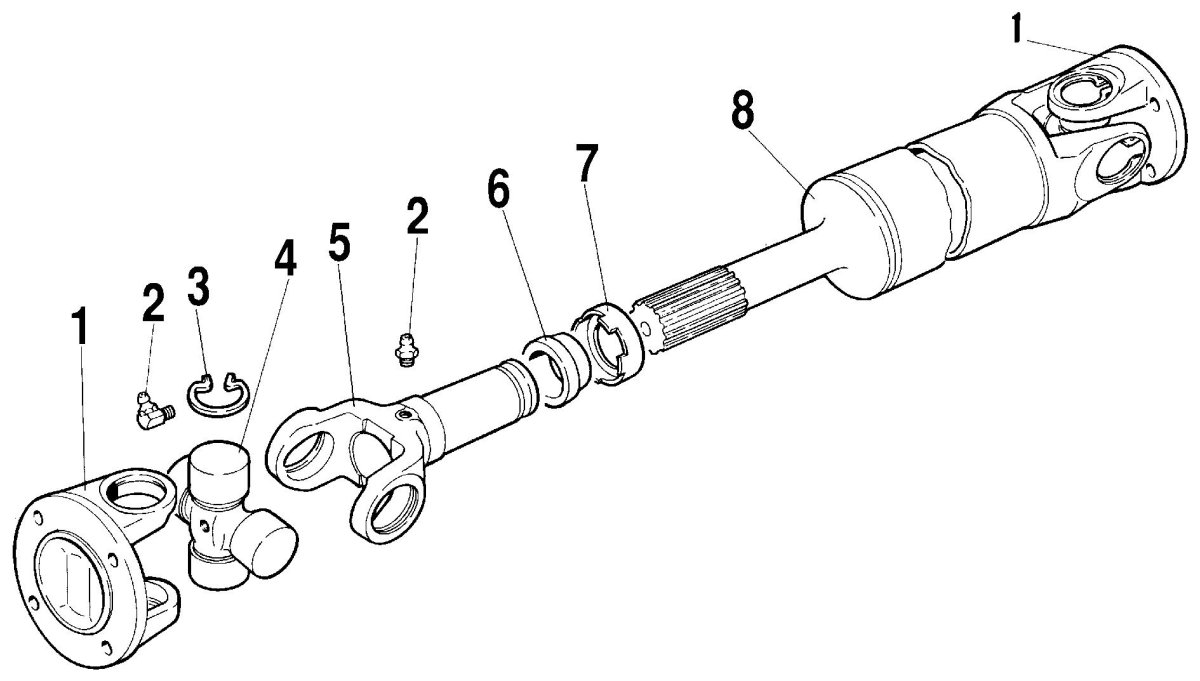 1
8
7
6
2
5
4
3
2
1