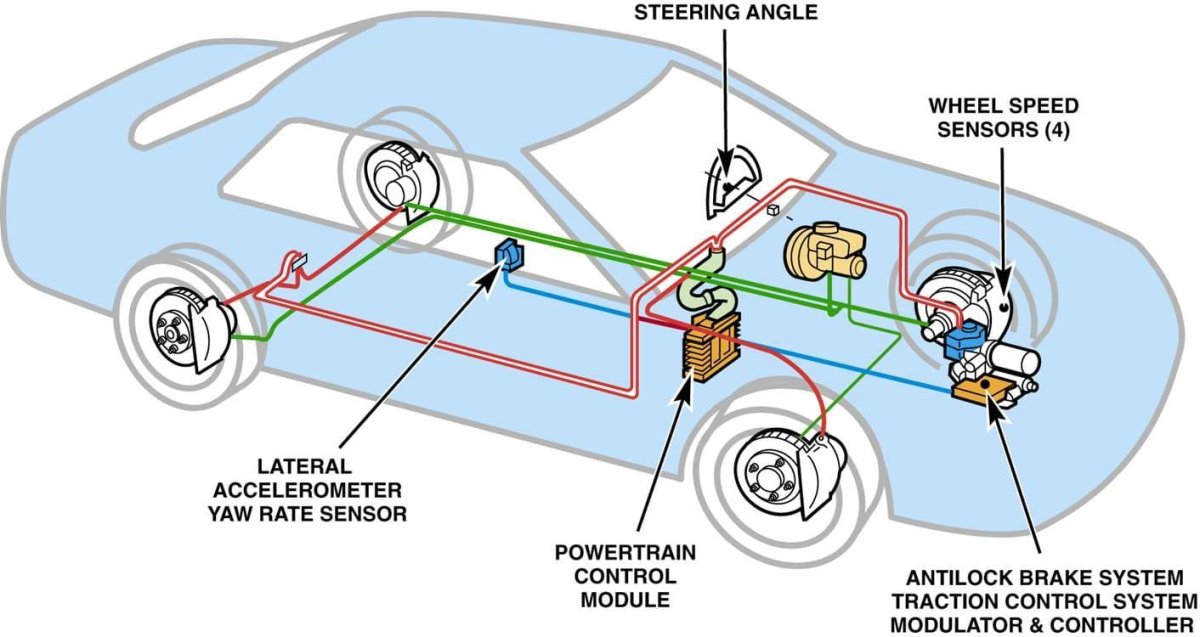 STEERING ANGLE

WHEEL SPEED SENSORS (4)

LATERAL ACCELEROMETER YAW RATE SENSOR

POWERTRAIN CONTROL MODULE

ANTILOCK BRAKE SYSTEM TRACTION CONTROL SYSTEM MODULATOR & CONTROLLER