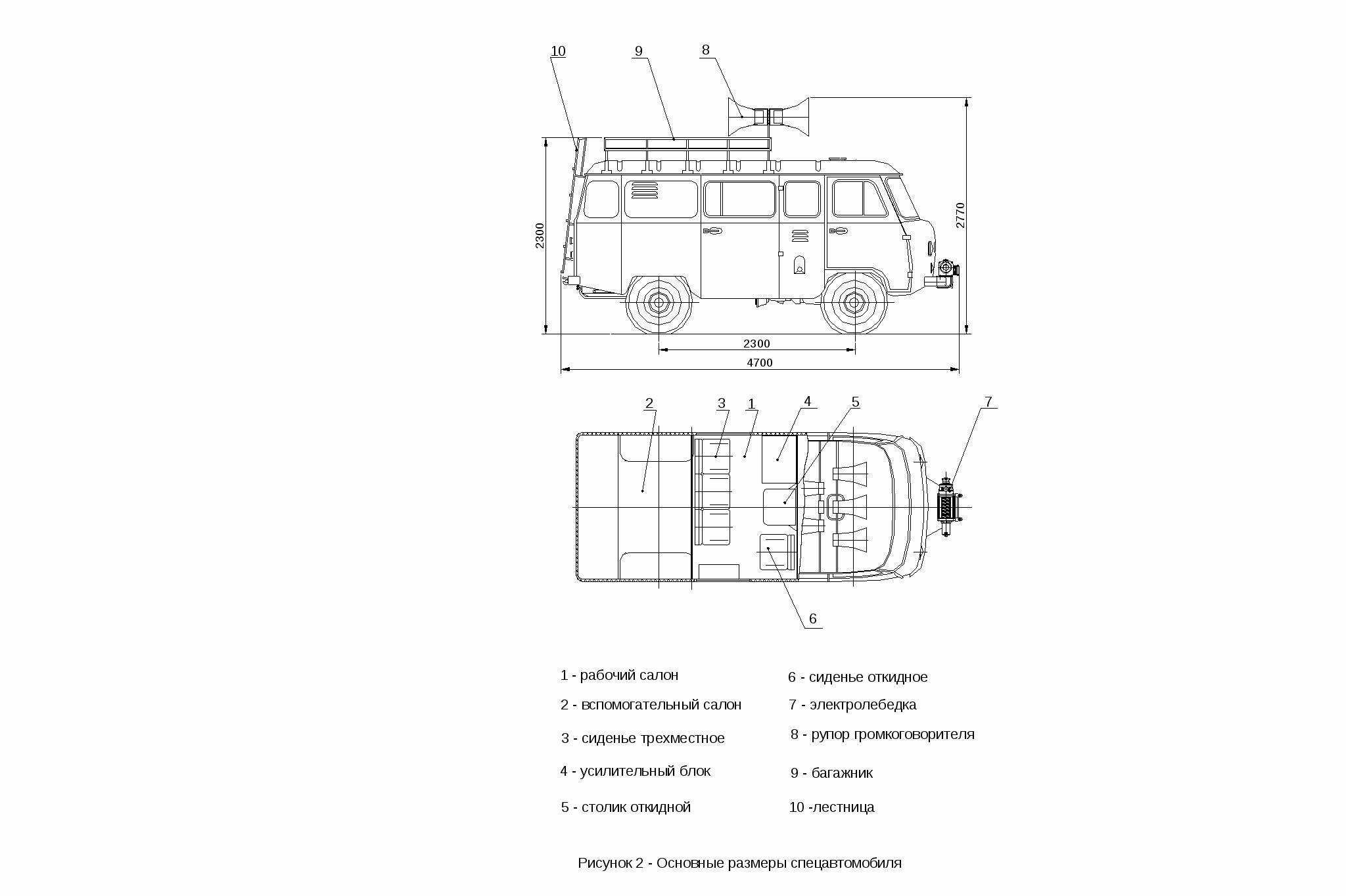 10
9
8
2300
2770
2300
4700

2
3
1
4
5
7
6

1 - рабочий салон
2 - вспомогательный салон
3 - сиденье трехместное
4 - усилительный блок
5 - столик откидной

6 - сиденье откидное
7 - электролебедка
8 - рупор громкоговорителя
9 - багажник
10 -лестница

Рисунок 2 - Основные размеры спецавтомобиля