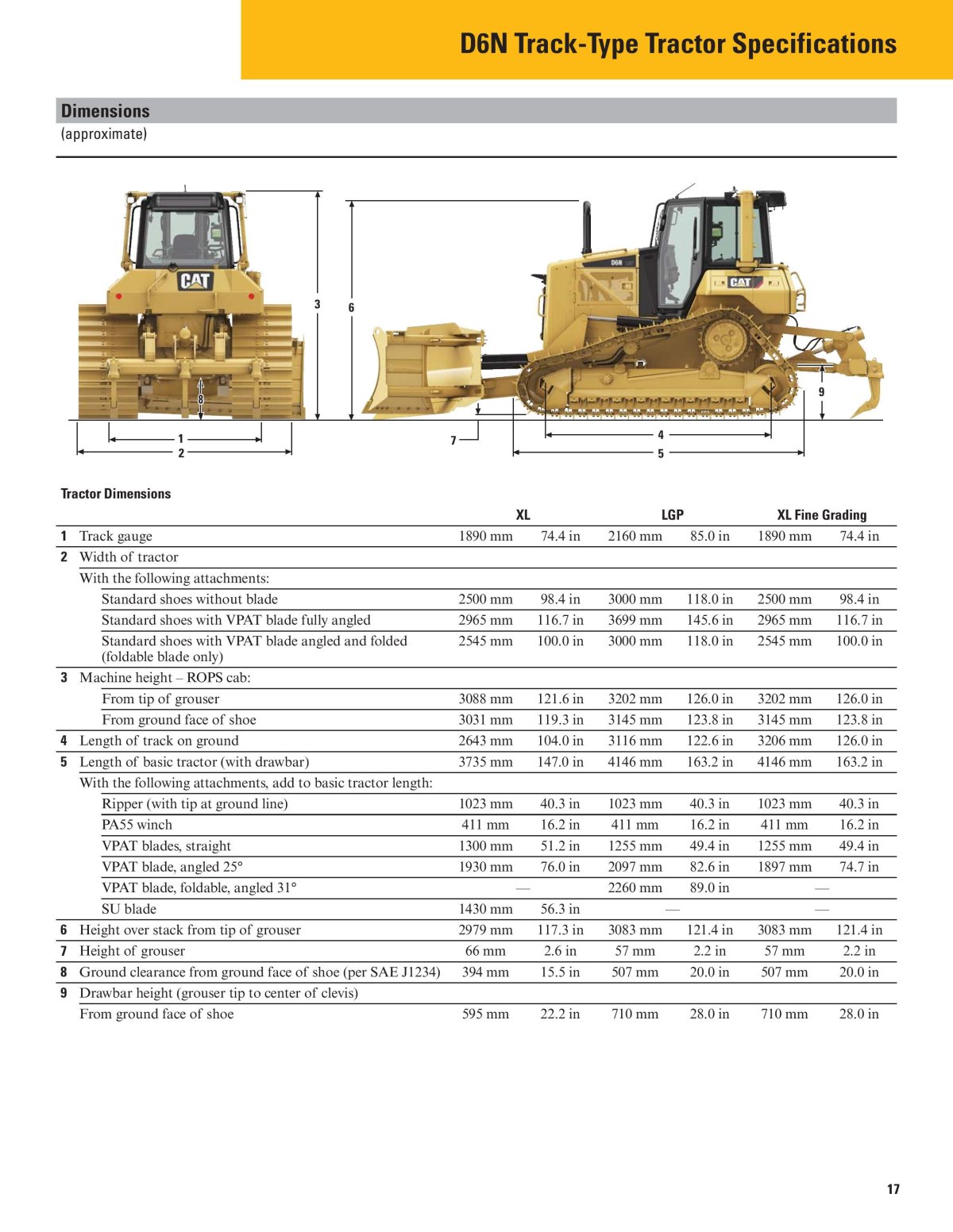 D6N Track-Type Tractor Specifications

Dimensions
(approximate)

CAT
D6N
CAT

3 6 8 9 1 2 7 4 5

Tractor Dimensions

| | | XL | | LGP | | XL Fine Grading | |
|---|---|---|---|---|---|---|---|
| 1 | Track gauge | 1890 mm | 74.4 in | 2160 mm | 85.0 in | 1890 mm | 74.4 in |
| 2 | Width of tractor | | | | | | |
| | With the following attachments: | | | | | | |
| | Standard shoes without blade | 2500 mm | 98.4 in | 3000 mm | 118.0 in | 2500 mm | 98.4 in |
| | Standard shoes with VPAT blade fully angled | 2965 mm | 116.7 in | 3699 mm | 145.6 in | 2965 mm | 116.7 in |
| | Standard shoes with VPAT blade angled and folded (foldable blade only) | 2545 mm | 100.0 in | 3000 mm | 118.0 in | 2545 mm | 100.0 in |
| 3 | Machine height – ROPS cab: | | | | | | |
| | From tip of grouser | 3088 mm | 121.6 in | 3202 mm | 126.0 in | 3202 mm | 126.0 in |
| | From ground face of shoe | 3031 mm | 119.3 in | 3145 mm | 123.8 in | 3145 mm | 123.8 in |
| 4 | Length of track on ground | 2643 mm | 104.0 in | 3116 mm | 122.6 in | 3206 mm | 126.0 in |
| 5 | Length of basic tractor (with drawbar) | 3735 mm | 147.0 in | 4146 mm | 163.2 in | 4146 mm | 163.2 in |
| | With the following attachments, add to basic tractor length: | | | | | | |
| | Ripper (with tip at ground line) | 1023 mm | 40.3 in | 1023 mm | 40.3 in | 1023 mm | 40.3 in |
| | PA55 winch | 411 mm | 16.2 in | 411 mm | 16.2 in | 411 mm | 16.2 in |
| | VPAT blades, straight | 1300 mm | 51.2 in | 1255 mm | 49.4 in | 1255 mm | 49.4 in |
| | VPAT blade, angled 25° | 1930 mm | 76.0 in | 2097 mm | 82.6 in | 1897 mm | 74.7 in |
| | VPAT blade, foldable, angled 31° | — | | 2260 mm | 89.0 in | — | |
| | SU blade | 1430 mm | 56.3 in | — | | — | |
| 6 | Height over stack from tip of grouser | 2979 mm | 117.3 in | 3083 mm | 121.4 in | 3083 mm | 121.4 in |
| 7 | Height of grouser | 66 mm | 2.6 in | 57 mm | 2.2 in | 57 mm | 2.2 in |
| 8 | Ground clearance from ground face of shoe (per SAE J1234) | 394 mm | 15.5 in | 507 mm | 20.0 in | 507 mm | 20.0 in |
| 9 | Drawbar height (grouser tip to center of clevis) | | | | | | |
| | From ground face of shoe | 595 mm | 22.2 in | 710 mm | 28.0 in | 710 mm | 28.0 in |

17