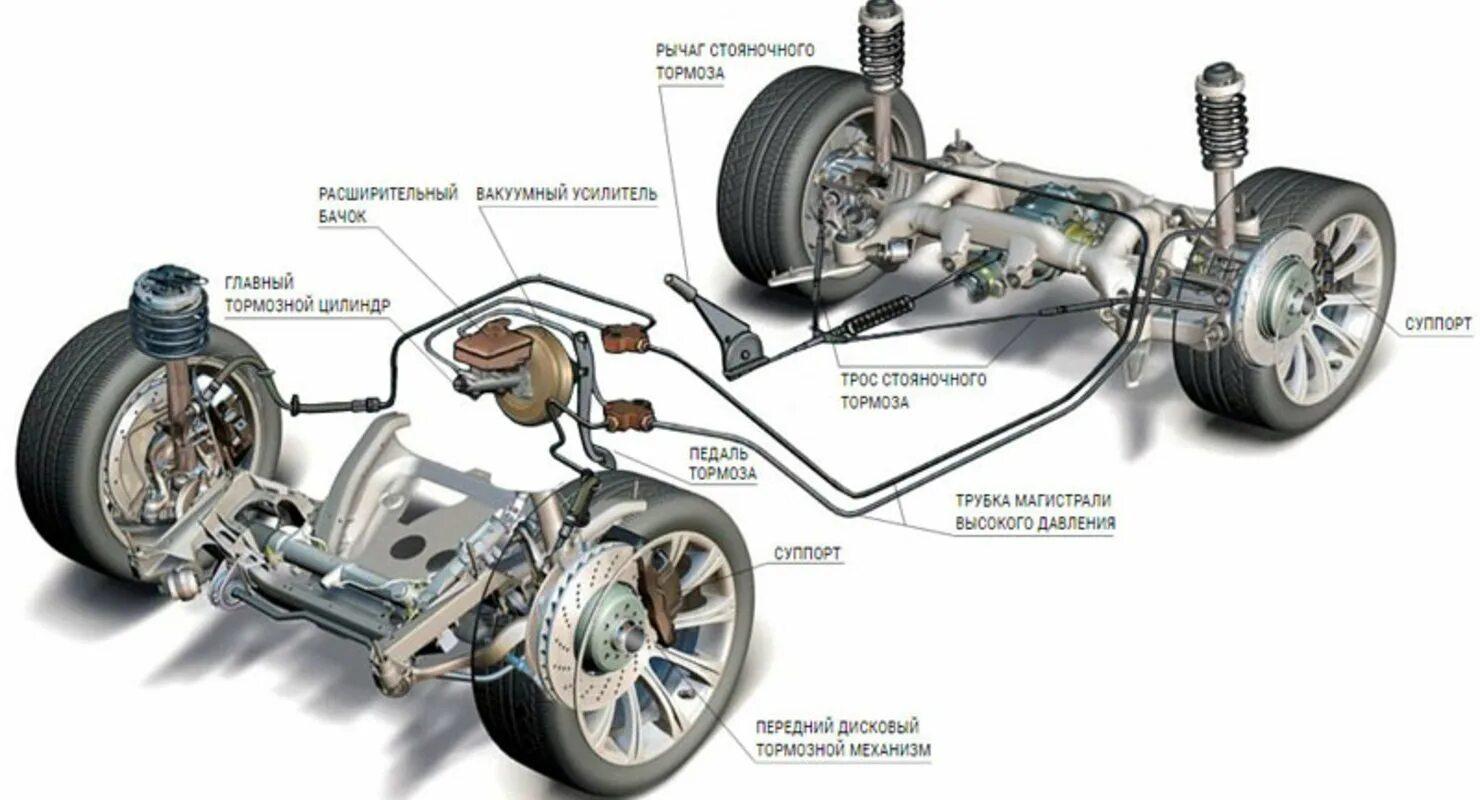 РЫЧАГ СТОЯНОЧНОГО ТОРМОЗА

РАСШИРИТЕЛЬНЫЙ БАЧОК

ВАКУУМНЫЙ УСИЛИТЕЛЬ

ГЛАВНЫЙ ТОРМОЗНОЙ ЦИЛИНДР

СУППОРТ

ТРОС СТОЯНОЧНОГО ТОРМОЗА

ПЕДАЛЬ ТОРМОЗА

ТРУБКА МАГИСТРАЛИ ВЫСОКОГО ДАВЛЕНИЯ

СУППОРТ

ПЕРЕДНИЙ ДИСКОВЫЙ ТОРМОЗНОЙ МЕХАНИЗМ