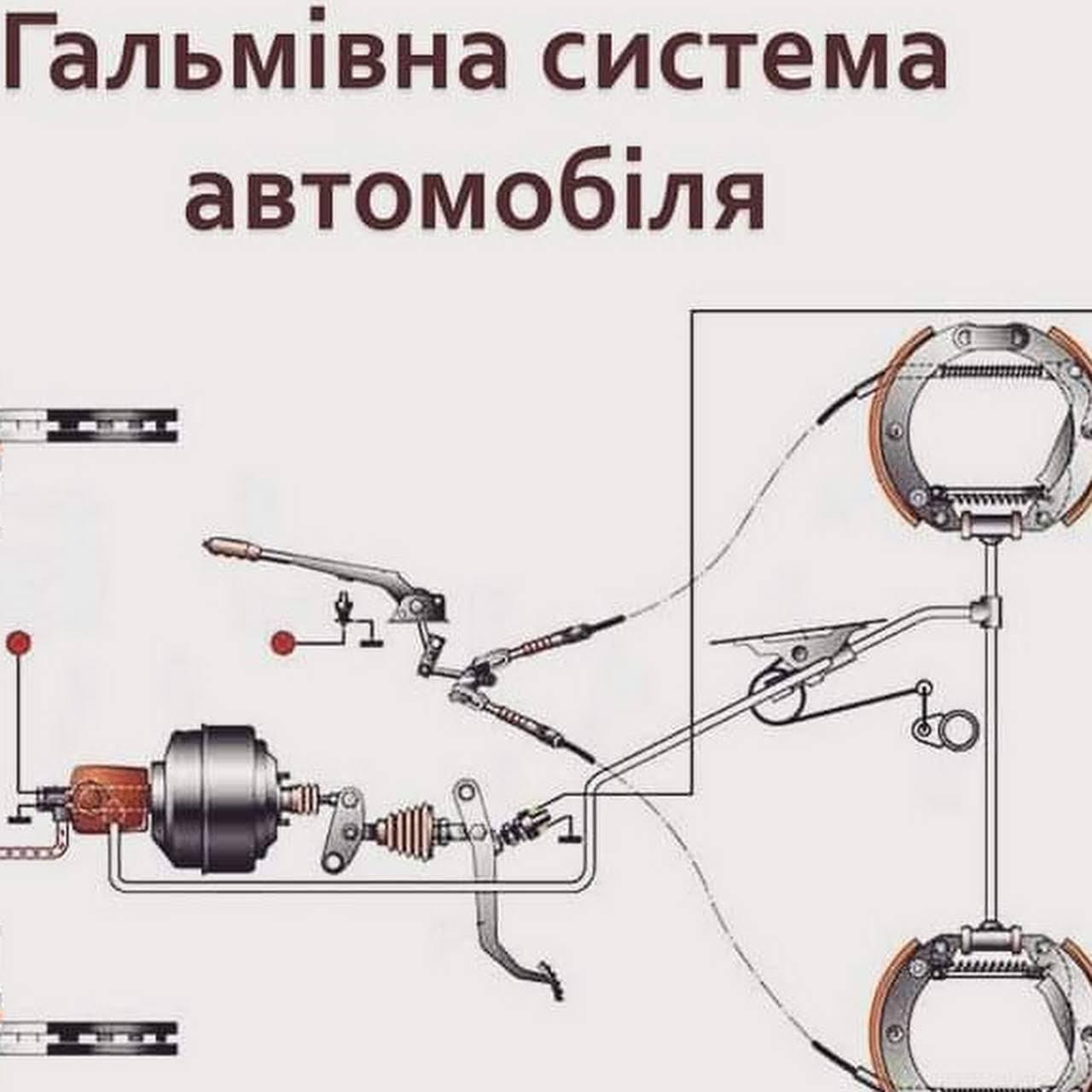 Гальмівна система автомобіля