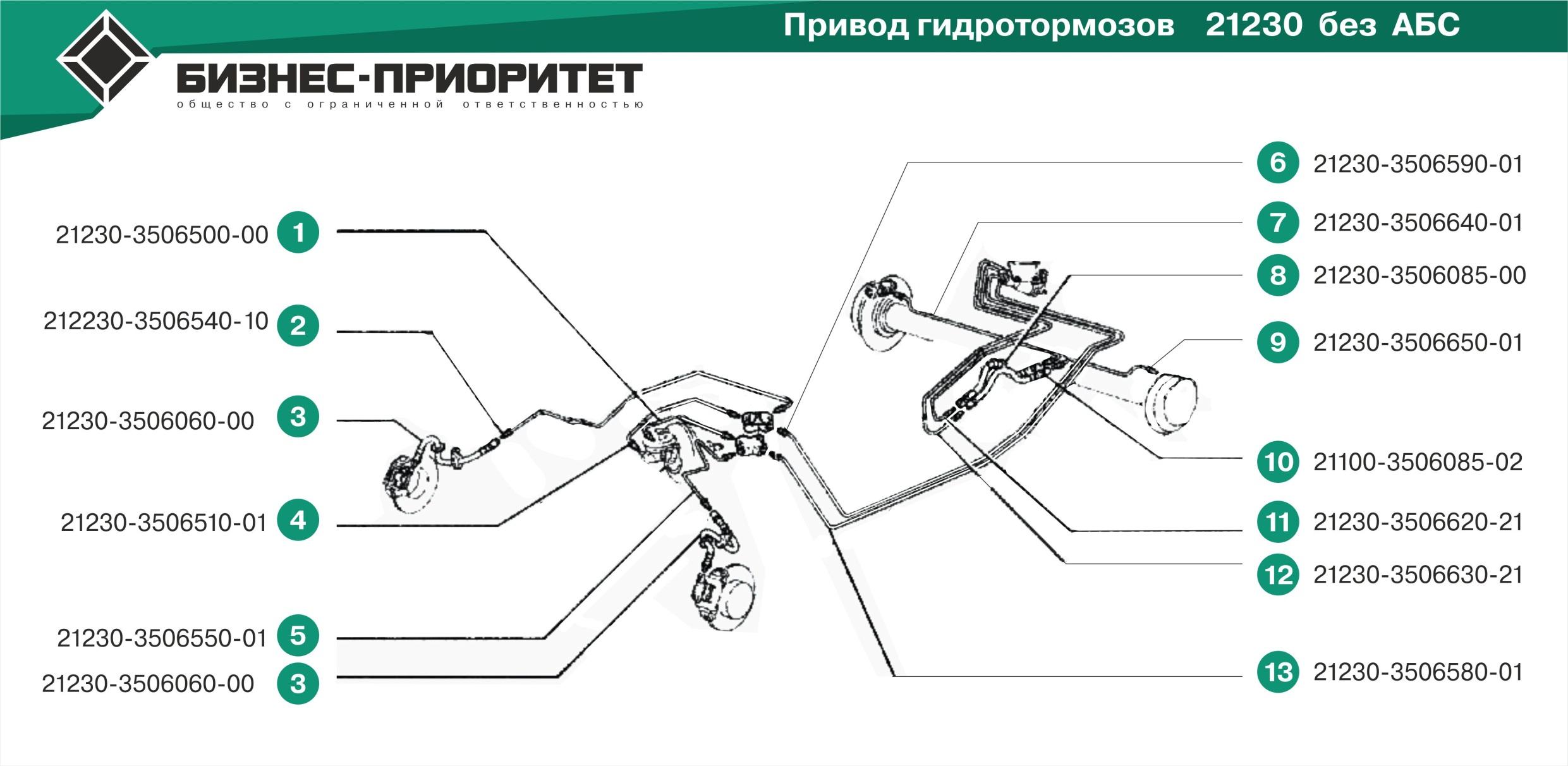 Привод гидротормозов 21230 без АБС

БИЗНЕС-ПРИОРИТЕТ
общество с ограниченной ответственностью

21230-3506500-00 1
212230-3506540-10 2
21230-3506060-00 3
21230-3506510-01 4
21230-3506550-01 5
21230-3506060-00 3

6 21230-3506590-01
7 21230-3506640-01
8 21230-3506085-00
9 21230-3506650-01
10 21100-3506085-02
11 21230-3506620-21
12 21230-3506630-21
13 21230-3506580-01