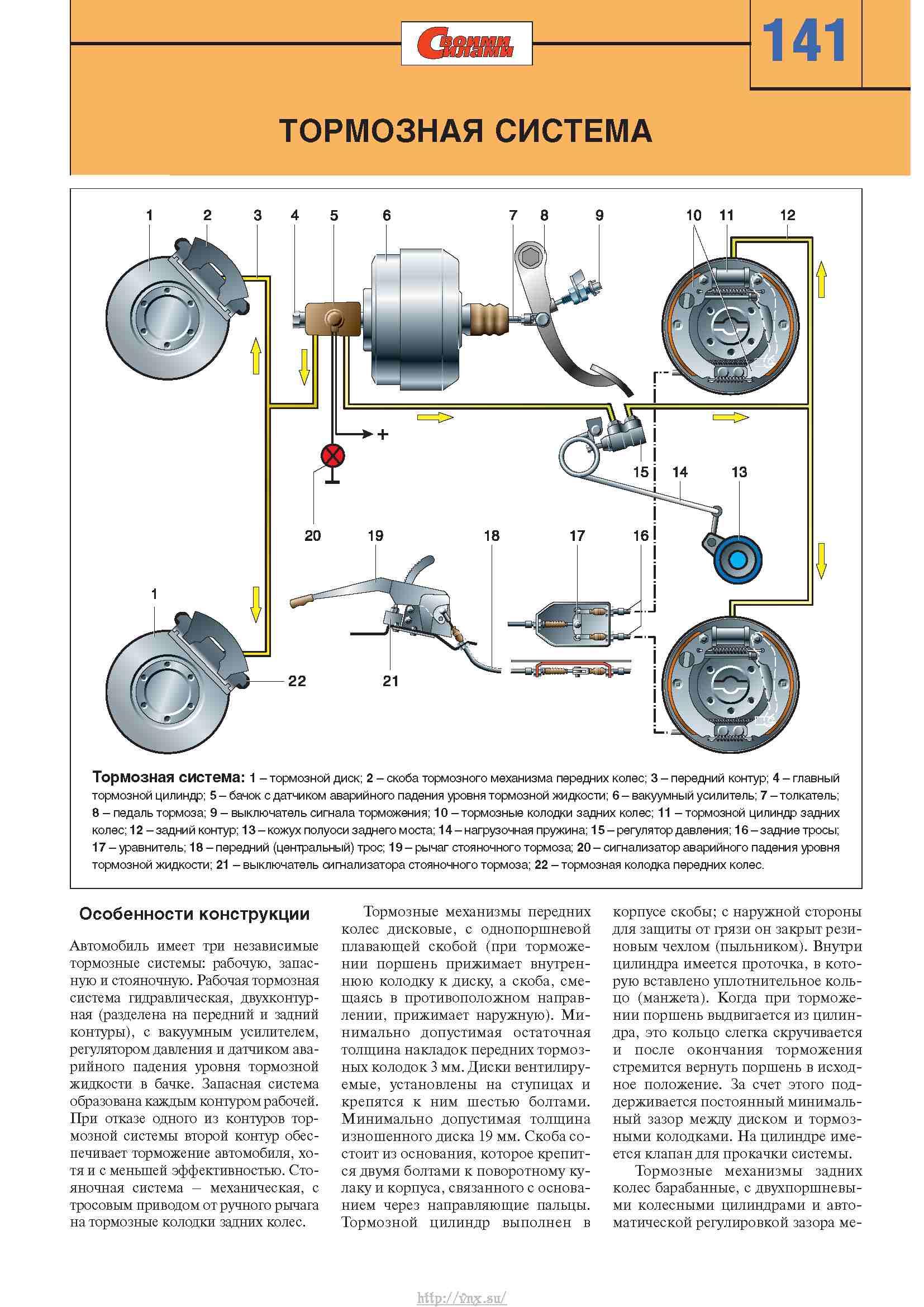 Своими силами

141

ТОРМОЗНАЯ СИСТЕМА

1 2 3 4 5 6 7 8 9 10 11 12

+

15 14 13

20 19 18 17 16

1

22 21

Тормозная система: 1 – тормозной диск; 2 – скоба тормозного механизма передних колес; 3 – передний контур; 4 – главный тормозной цилиндр; 5 – бачок с датчиком аварийного падения уровня тормозной жидкости; 6 – вакуумный усилитель; 7 – толкатель; 8 – педаль тормоза; 9 – выключатель сигнала торможения; 10 – тормозные колодки задних колес; 11 – тормозной цилиндр задних колес; 12 – задний контур; 13 – кожух полуоси заднего моста; 14 – нагрузочная пружина; 15 – регулятор давления; 16 – задние тросы; 17 – уравнитель; 18 – передний (центральный) трос; 19 – рычаг стояночного тормоза; 20 – сигнализатор аварийного падения уровня тормозной жидкости; 21 – выключатель сигнализатора стояночного тормоза; 22 – тормозная колодка передних колес.

Особенности конструкции

Автомобиль имеет три независимые тормозные системы: рабочую, запасную и стояночную. Рабочая тормозная система гидравлическая, двухконтурная (разделена на передний и задний контуры), с вакуумным усилителем, регулятором давления и датчиком аварийного падения уровня тормозной жидкости в бачке. Запасная система образована каждым контуром рабочей. При отказе одного из контуров тормозной системы второй контур обеспечивает торможение автомобиля, хотя и с меньшей эффективностью. Стояночная система – механическая, с тросовым приводом от ручного рычага на тормозные колодки задних колес.

Тормозные механизмы передних колес дисковые, с однопоршневой плавающей скобой (при торможении поршень прижимает внутреннюю колодку к диску, а скоба, смещаясь в противоположном направлении, прижимает наружную). Минимально допустимая остаточная толщина накладок передних тормозных колодок 3 мм. Диски вентилируемые, установлены на ступицах и крепятся к ним шестью болтами. Минимально допустимая толщина изношенного диска 19 мм. Скоба состоит из основания, которое крепится двумя болтами к поворотному кулаку и корпуса, связанного с основанием через направляющие пальцы. Тормозной цилиндр выполнен в корпусе скобы; с наружной стороны для защиты от грязи он закрыт резиновым чехлом (пыльником). Внутри цилиндра имеется проточка, в которую вставлено уплотнительное кольцо (манжета). Когда при торможении поршень выдвигается из цилиндра, это кольцо слегка скручивается и после окончания торможения стремится вернуть поршень в исходное положение. За счет этого поддерживается постоянный минимальный зазор между диском и тормозными колодками. На цилиндре имеется клапан для прокачки системы.

Тормозные механизмы задних колес барабанные, с двухпоршневыми колесными цилиндрами и автоматической регулировкой зазора ме-

http://vnx.su/