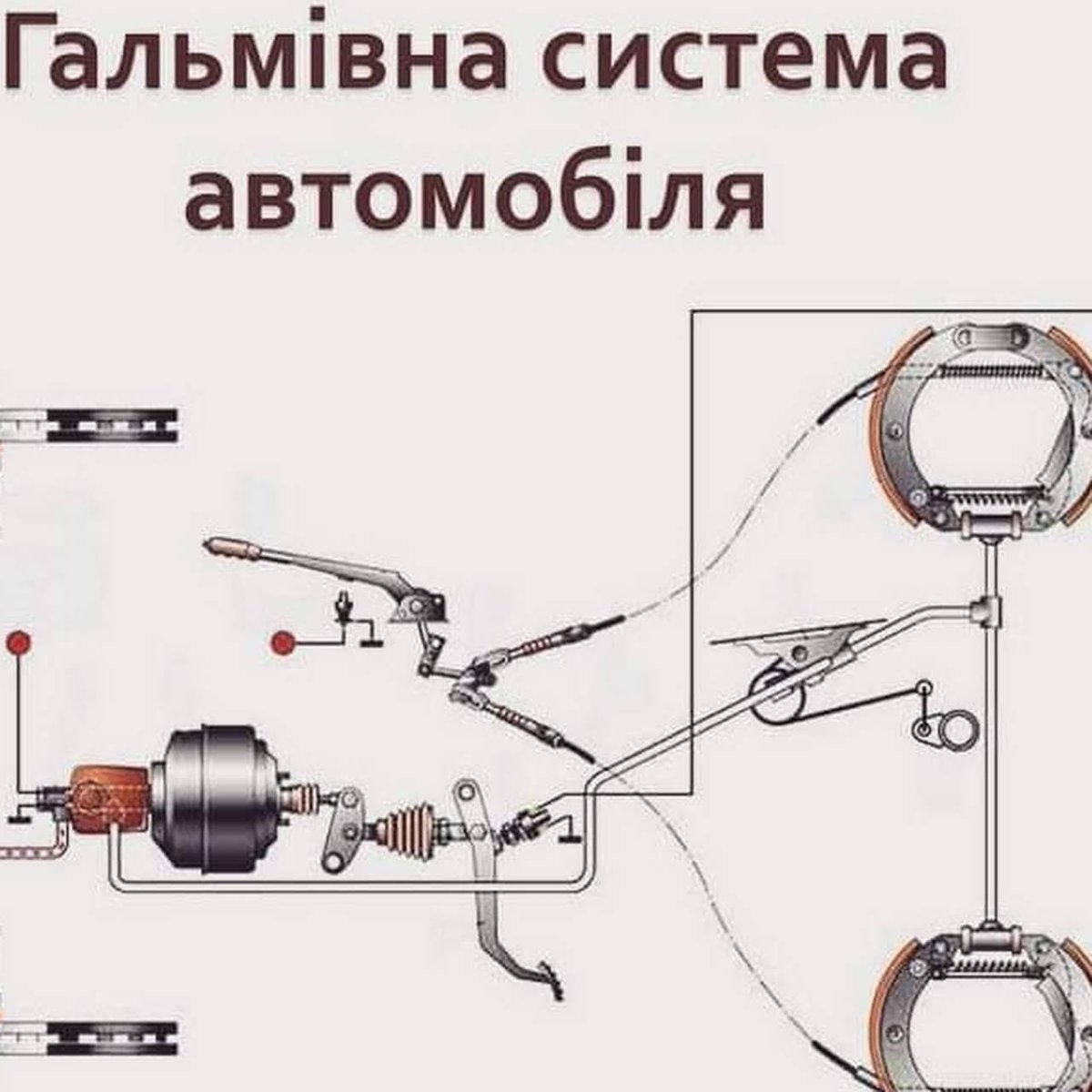 Гальмівна система автомобіля