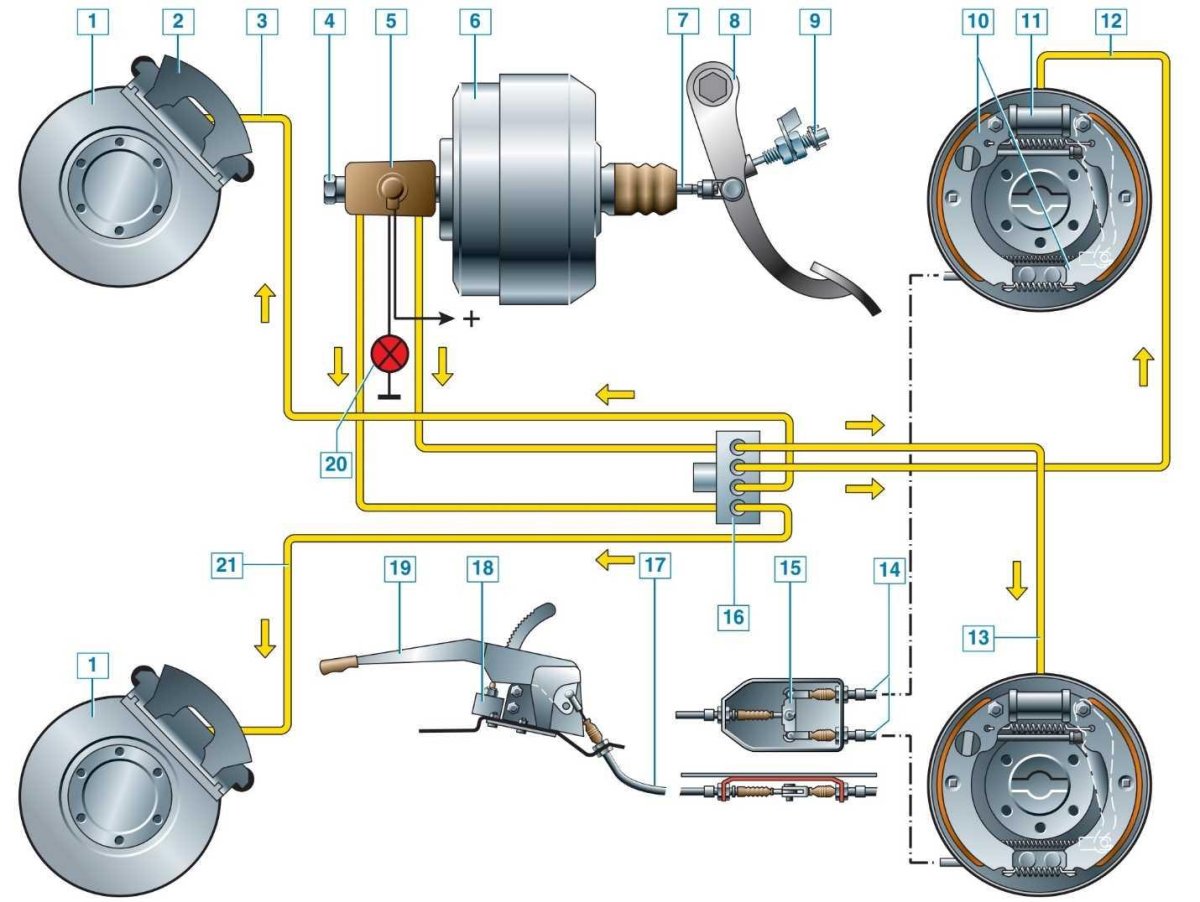 1 2 3 4 5 6 7 8 9 10 11 12

+

20

21 19 18 17 16 15 14 13

1