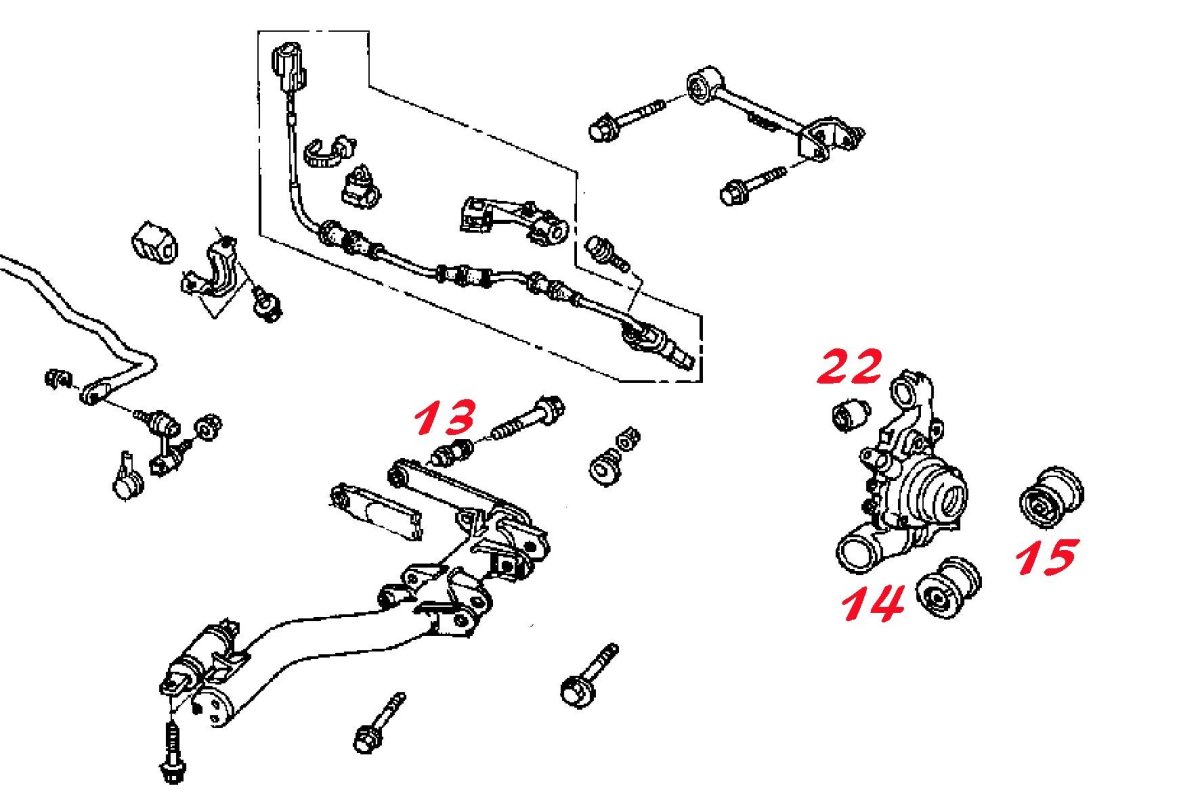 22
13
15
14