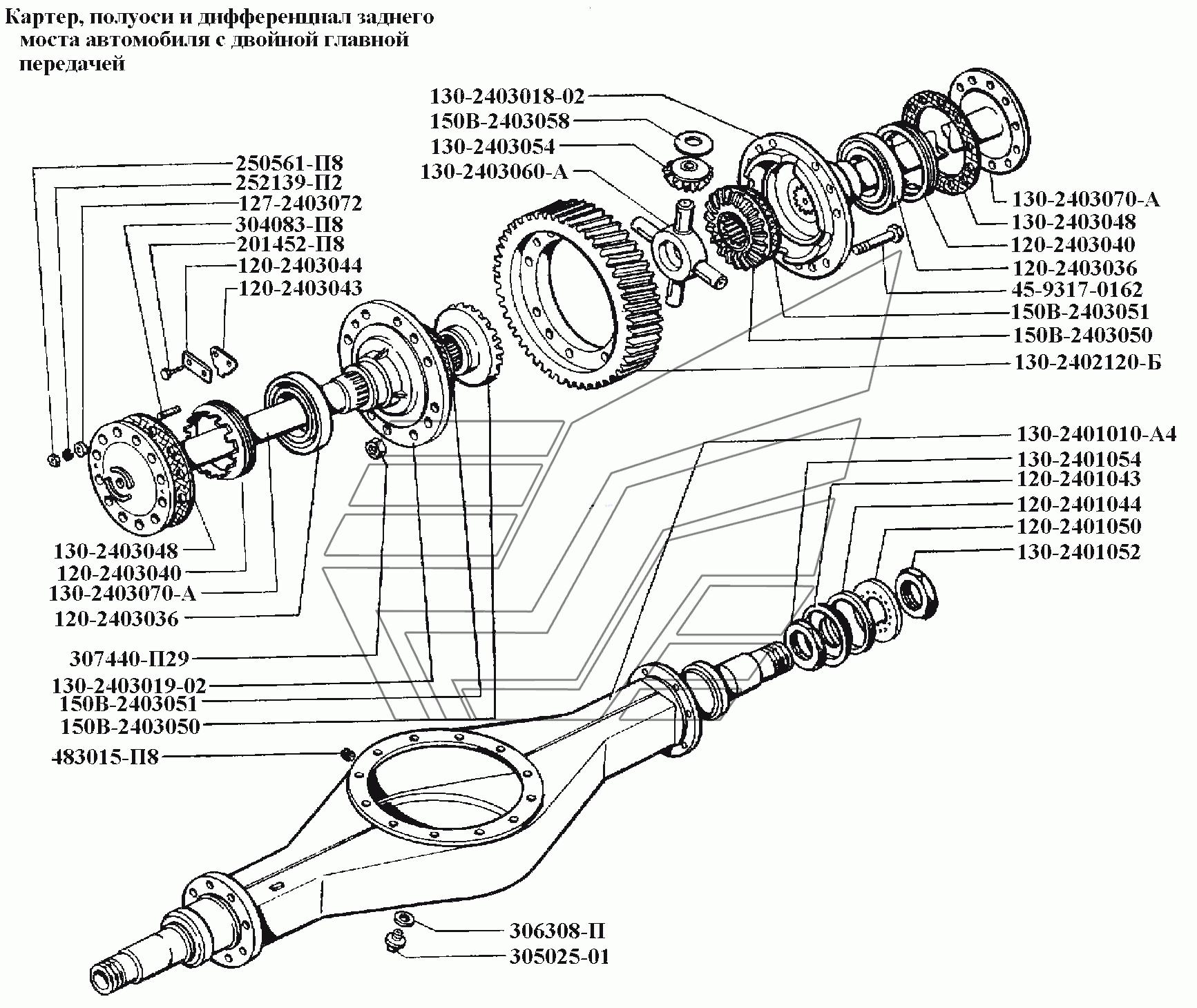 Картер, полуоси и дифференциал заднего моста автомобиля с двойной главной передачей

130-2403018-02
150В-2403058
130-2403054
130-2403060-А

250561-П8
252139-П2
127-2403072
304083-П8
201452-П8
120-2403044
120-2403043

130-2403070-А
130-2403048
120-2403040
120-2403036
45-9317-0162
150В-2403051
150В-2403050
130-2402120-Б

130-2401010-А4
130-2401054
120-2401043
120-2401044
120-2401050
130-2401052

130-2403048
120-2403040
130-2403070-А
120-2403036

307440-П29
130-2403019-02
150В-2403051
150В-2403050

483015-П8

306308-П
305025-01