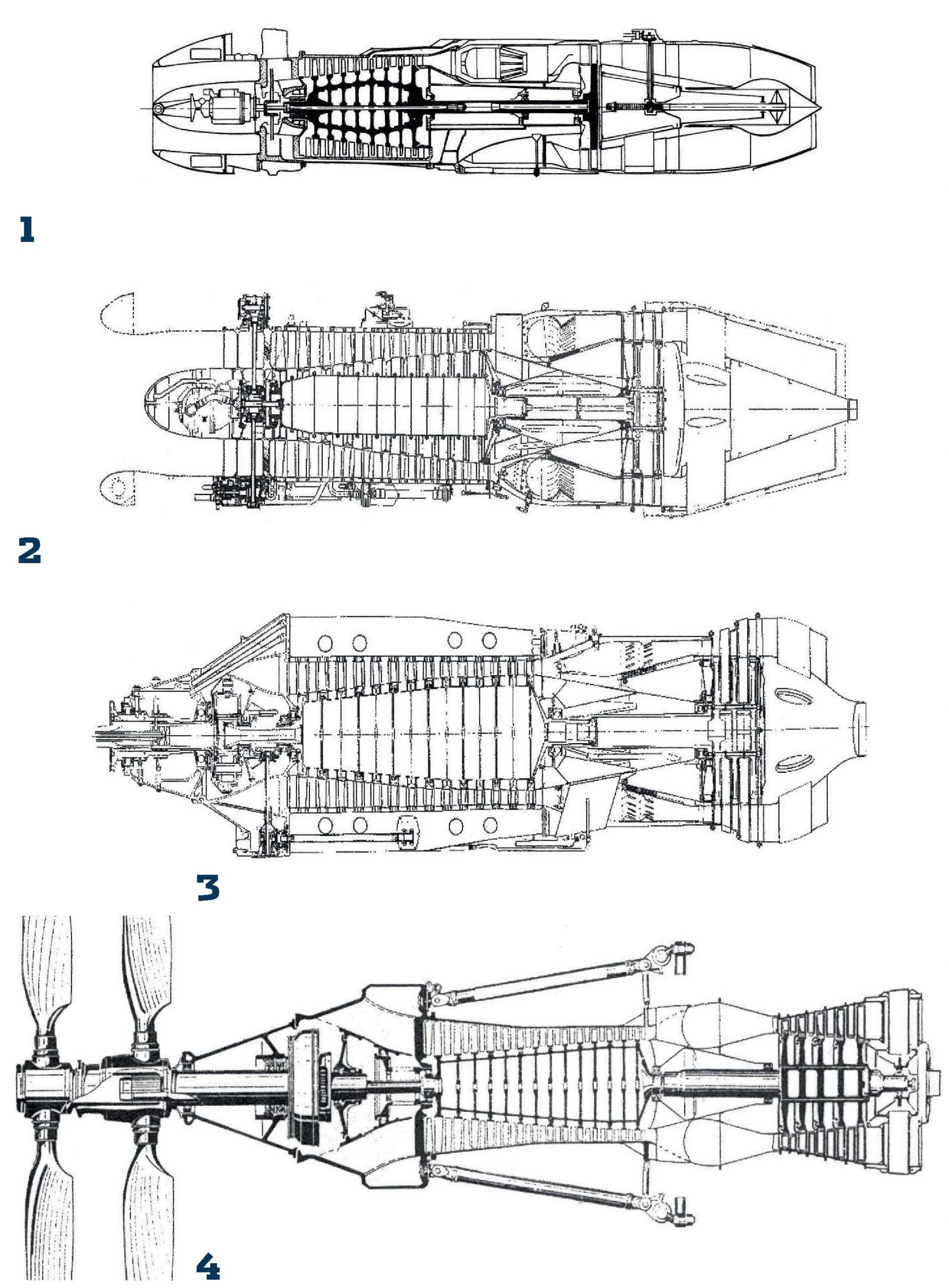 1

2

3

4