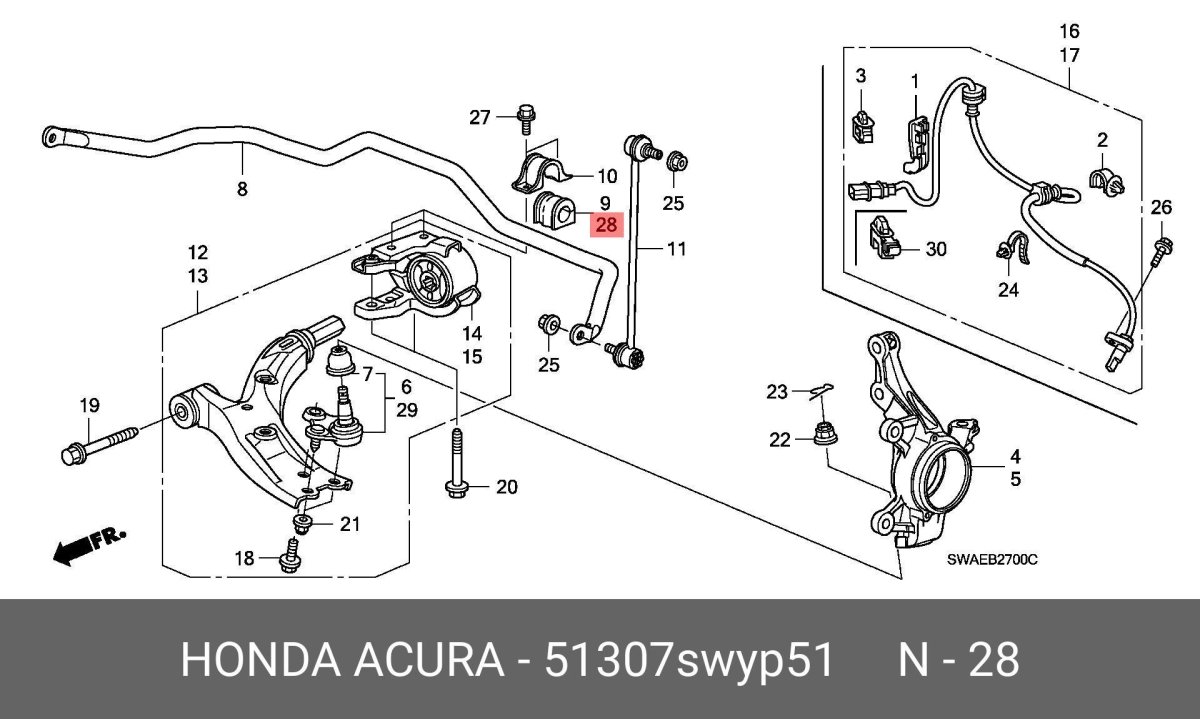 16
17
3
1
2
26
30
24
27
10
9
28
25
11
8
12
13
14
15
25
7
6
29
19
20
21
18
FR.
23
22
4
5
SWAEB2700C

HONDA ACURA - 51307swyp51 N - 28