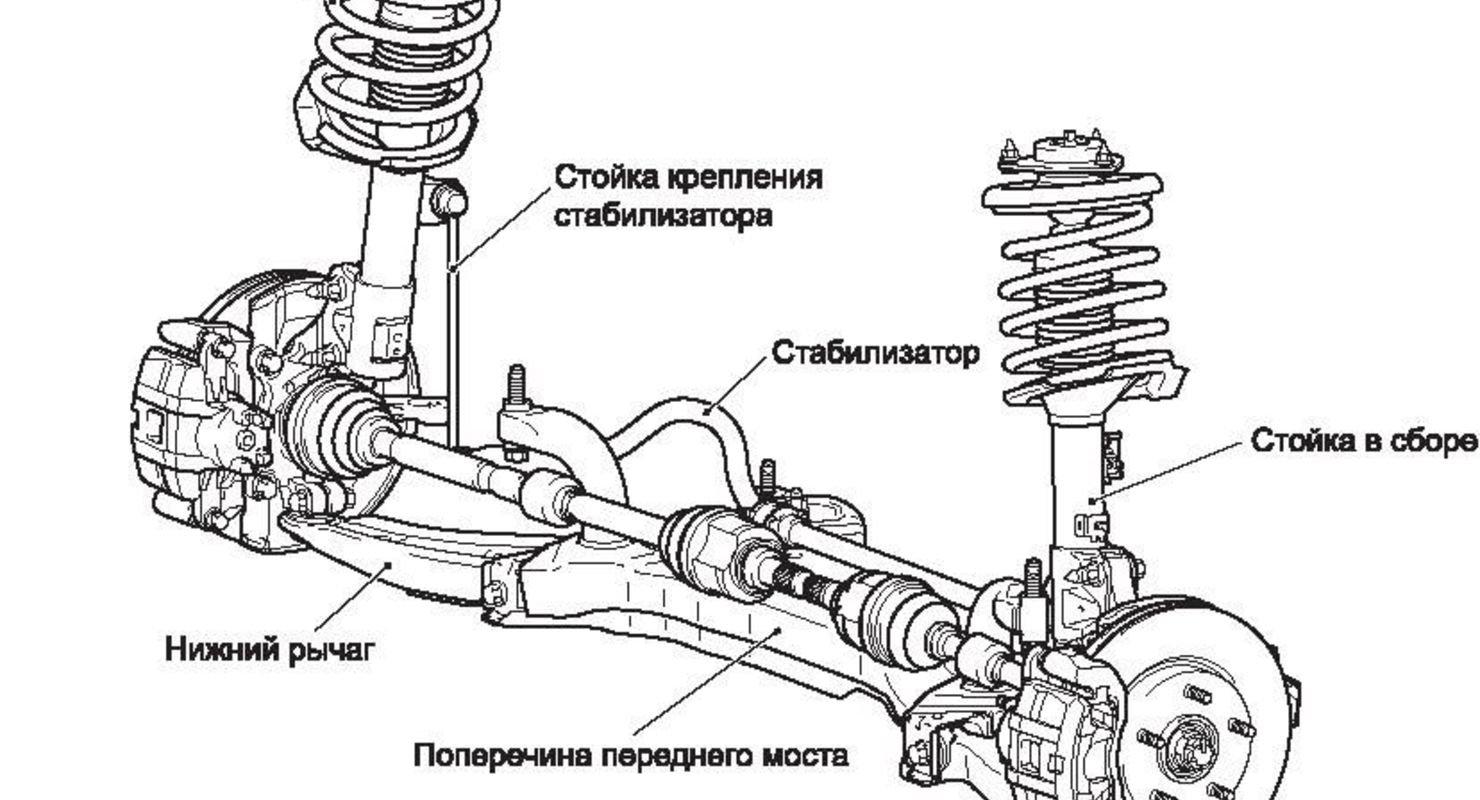 Стойка крепления стабилизатора

Стабилизатор

Стойка в сборе

Нижний рычаг

Поперечина переднего моста