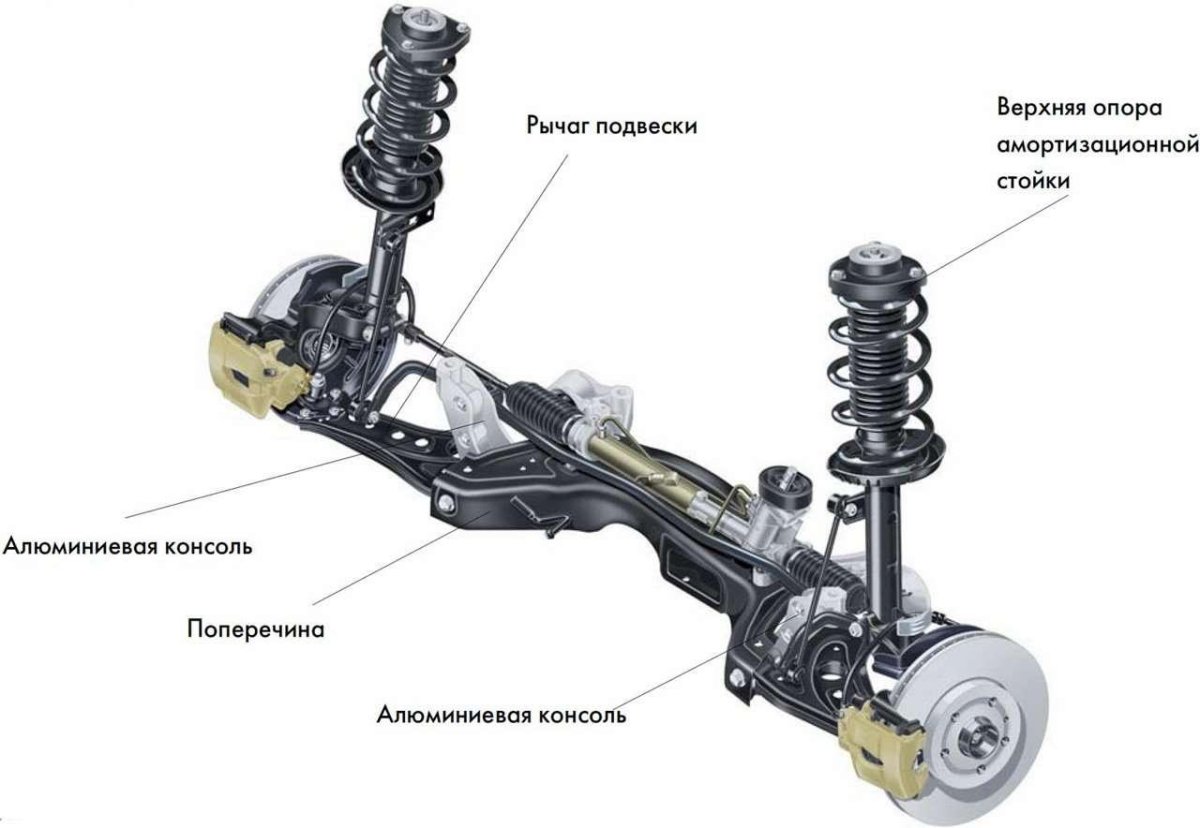 Рычаг подвески

Верхняя опора амортизационной стойки

Алюминиевая консоль

Поперечина

Алюминиевая консоль