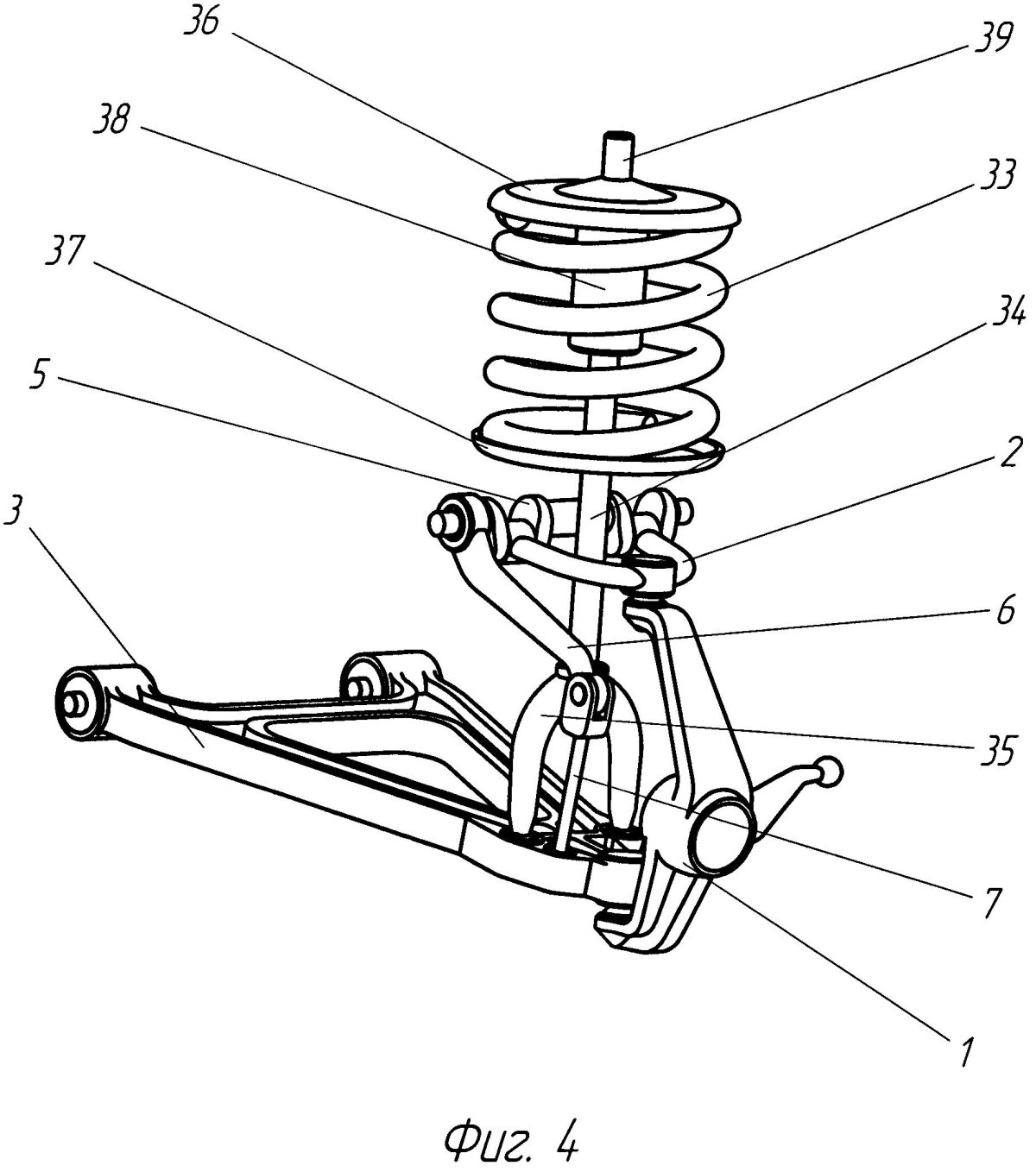 36
39
38
33
37
34
5
2
3
6
35
7
1
Фиг. 4