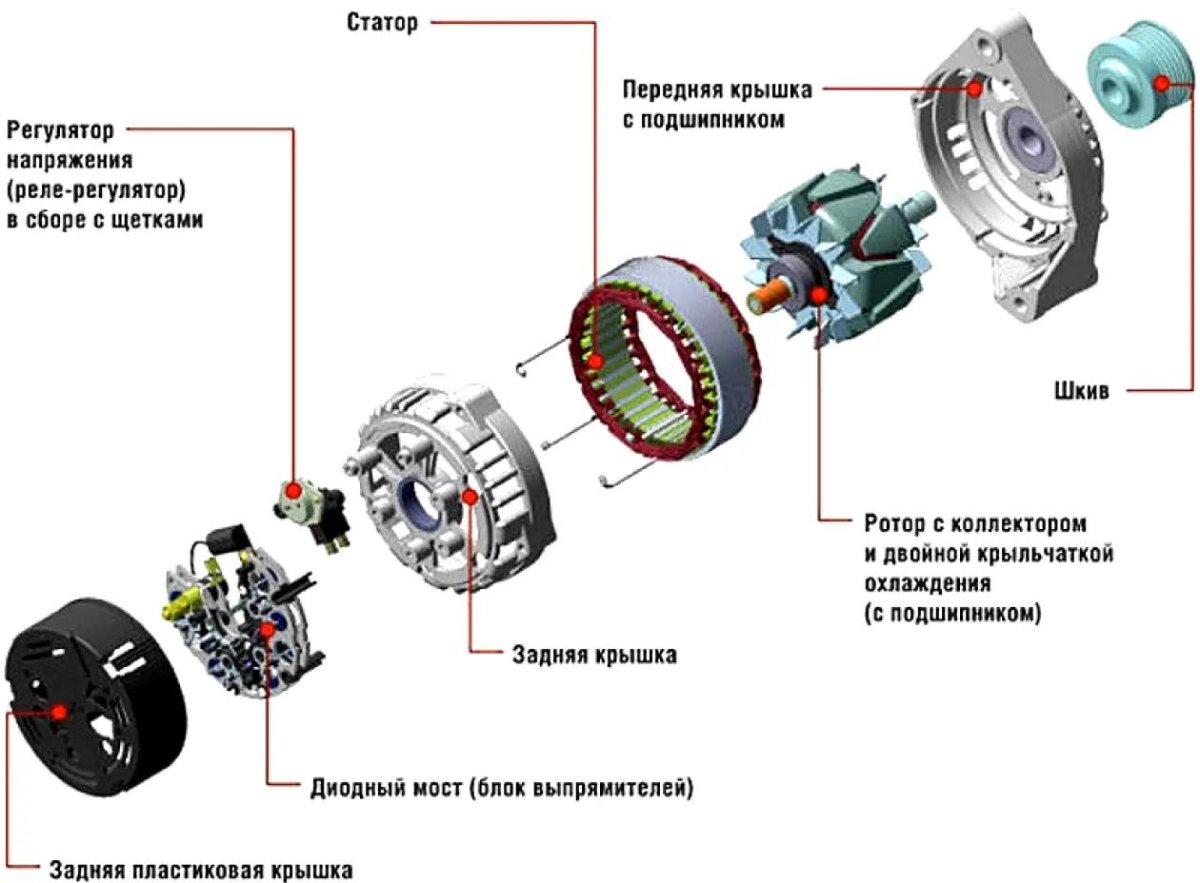 Статор

Передняя крышка с подшипником

Регулятор напряжения (реле-регулятор) в сборе с щетками

Шкив

Ротор с коллектором и двойной крыльчаткой охлаждения (с подшипником)

Задняя крышка

Диодный мост (блок выпрямителей)

Задняя пластиковая крышка