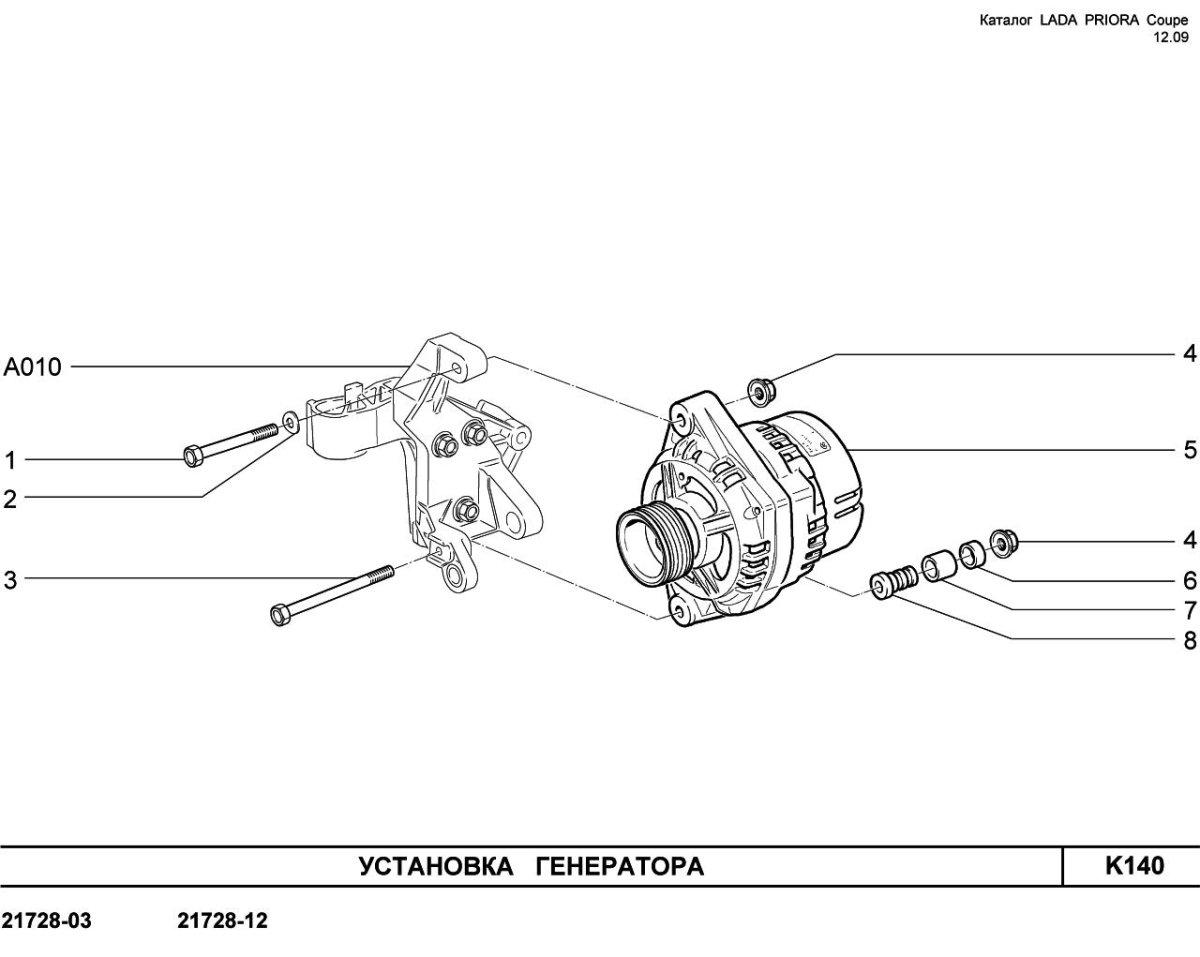 Каталог LADA PRIORA Coupe
12.09

A010
1
2
3
4
5
4
6
7
8

УСТАНОВКА ГЕНЕРАТОРА

K140

21728-03 21728-12