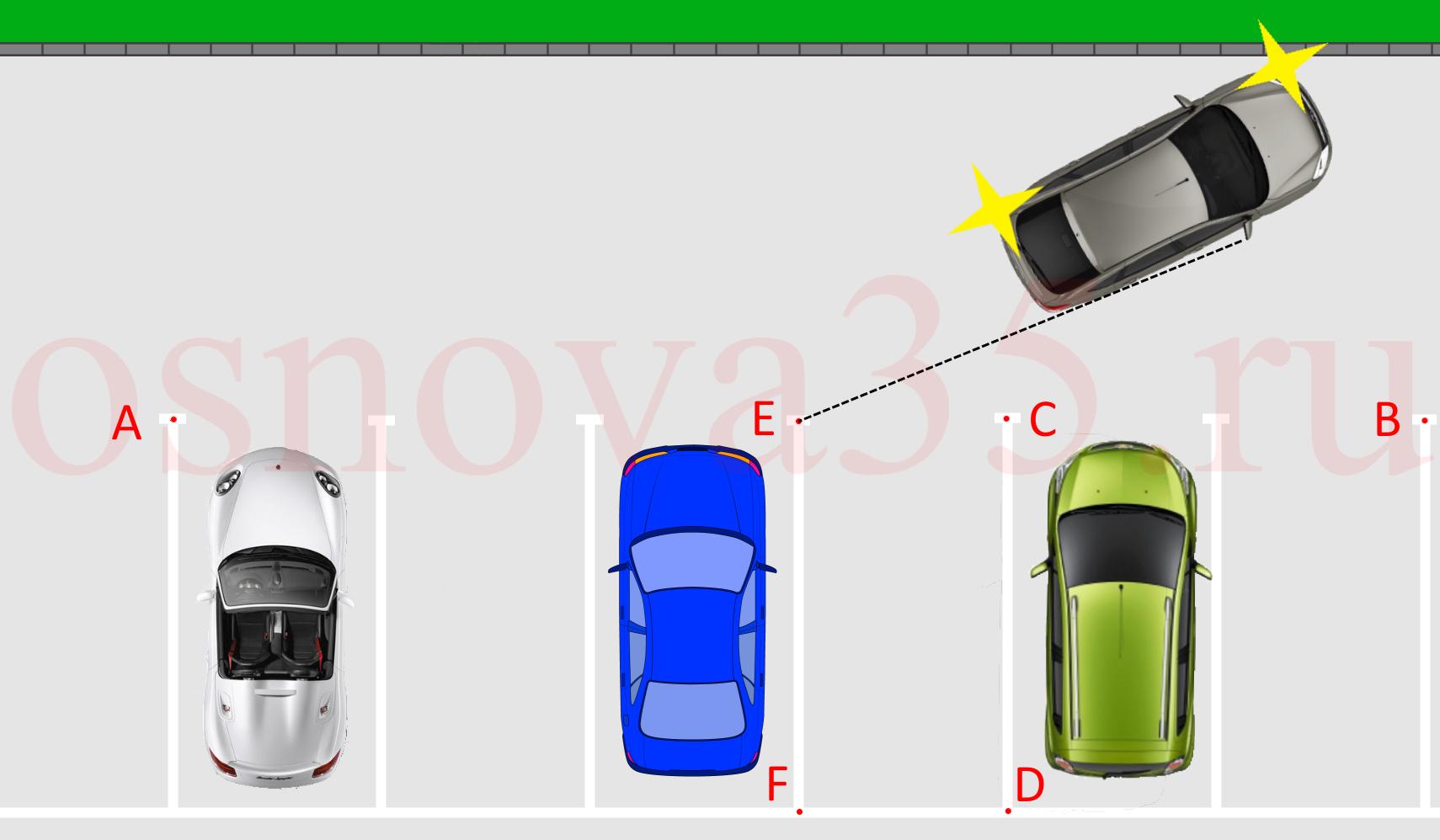 osnova35.ru

A

E

C

B

F

D