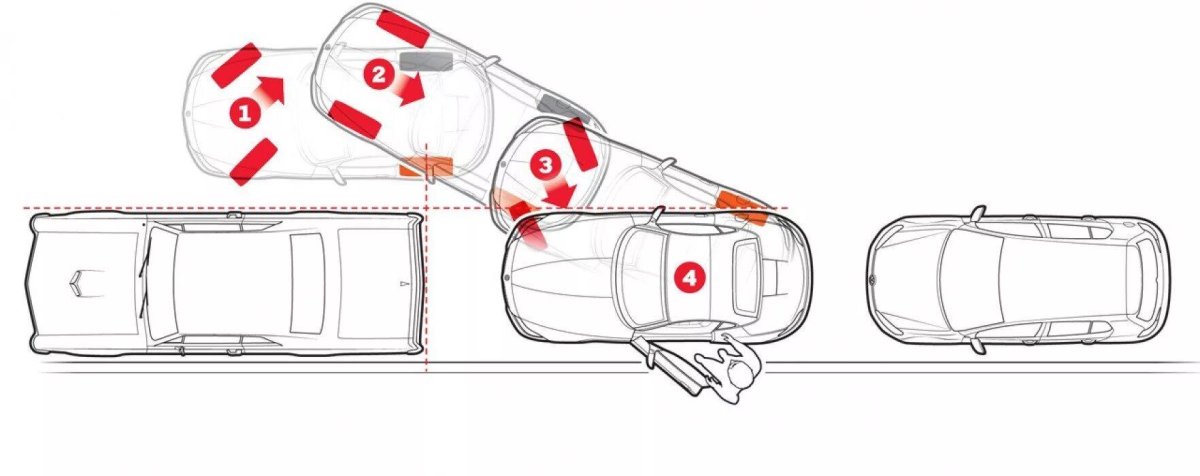 1
2
3
4