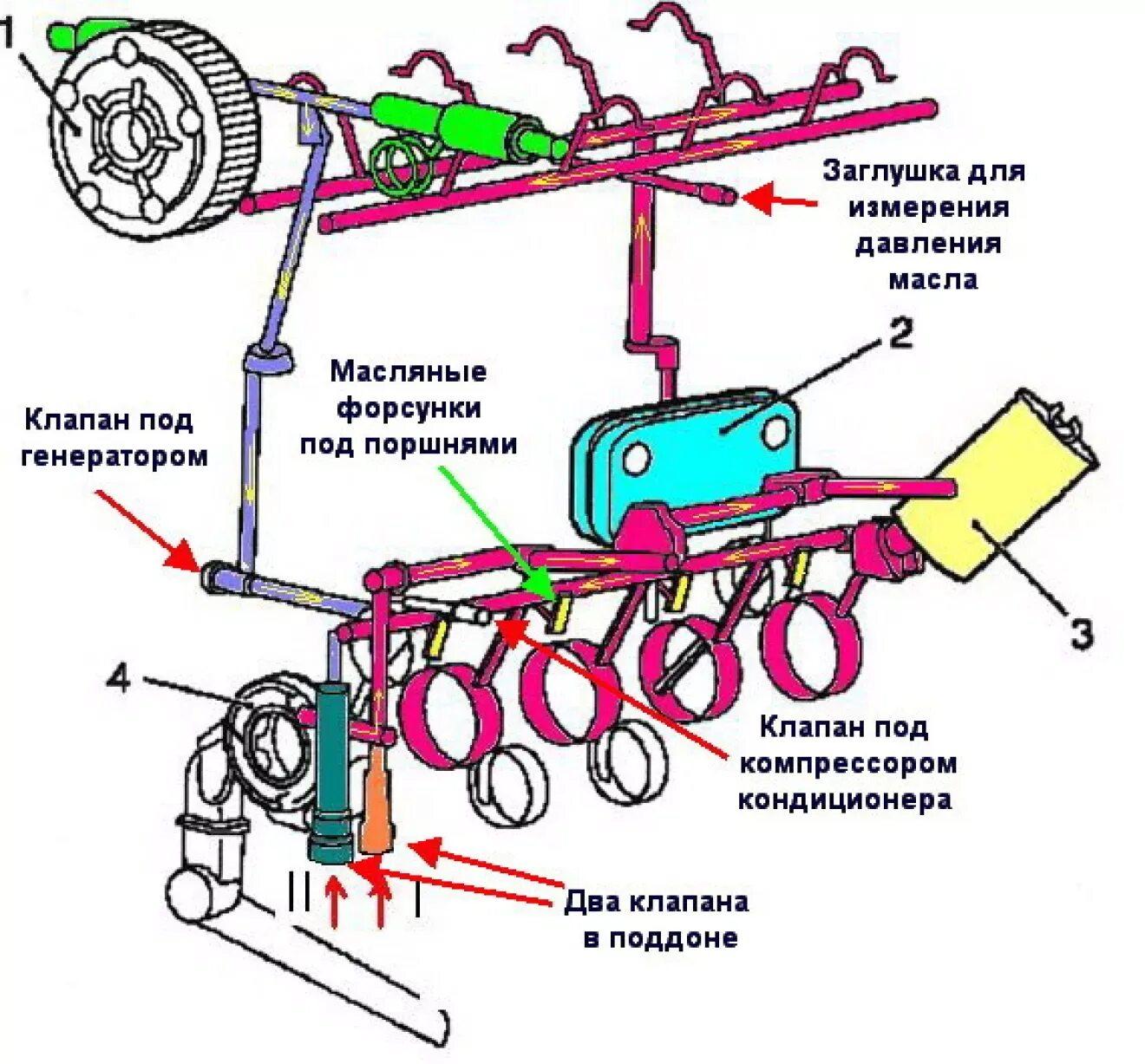 1

Заглушка для измерения давления масла

2

Масляные форсунки под поршнями

Клапан под генератором

3

4

Клапан под компрессором кондиционера

Два клапана в поддоне