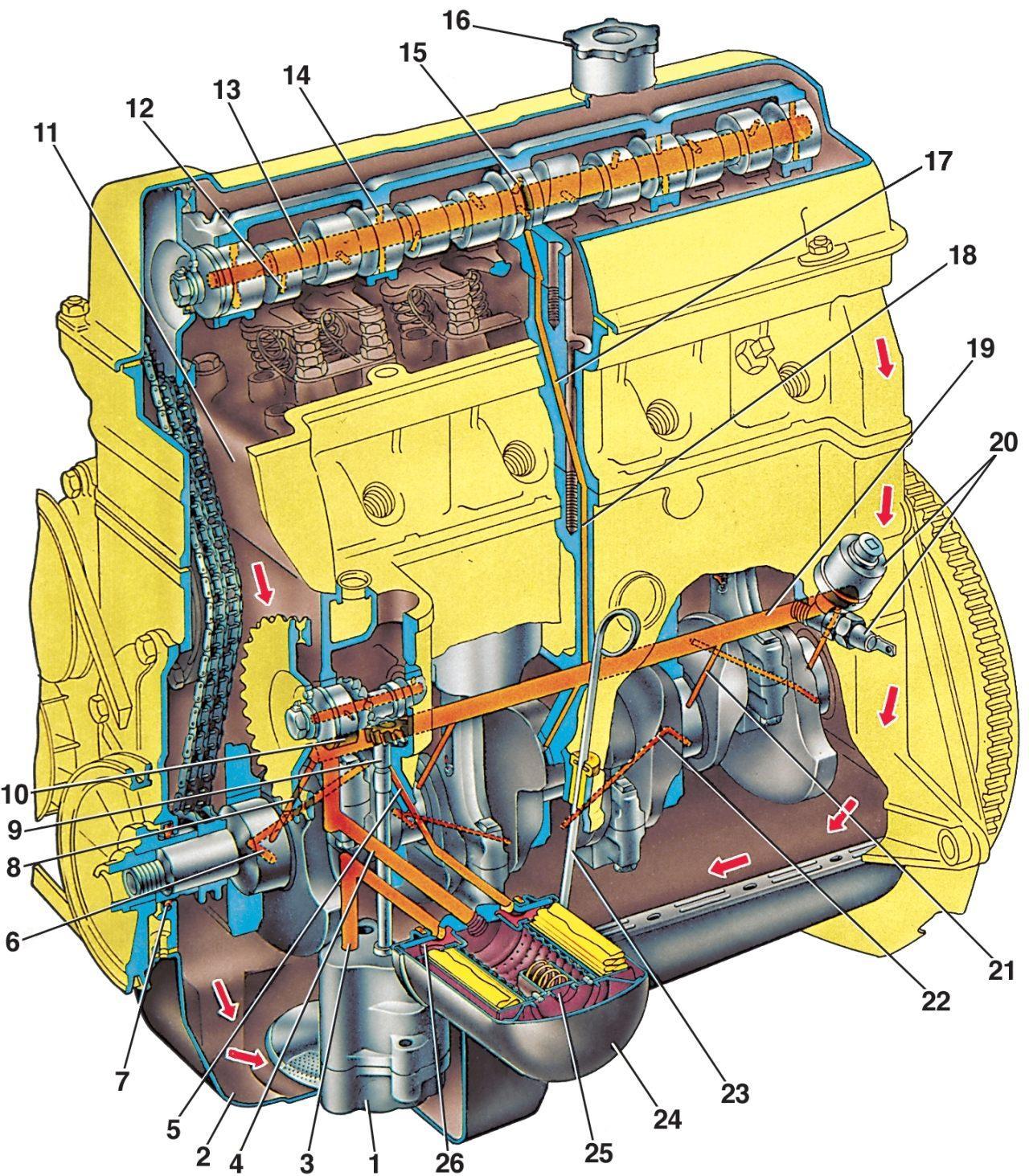 16
15
14
13
12
11
17
18
19
20
10
9
8
6
7
5
2
4
3
1
26
25
24
23
22
21