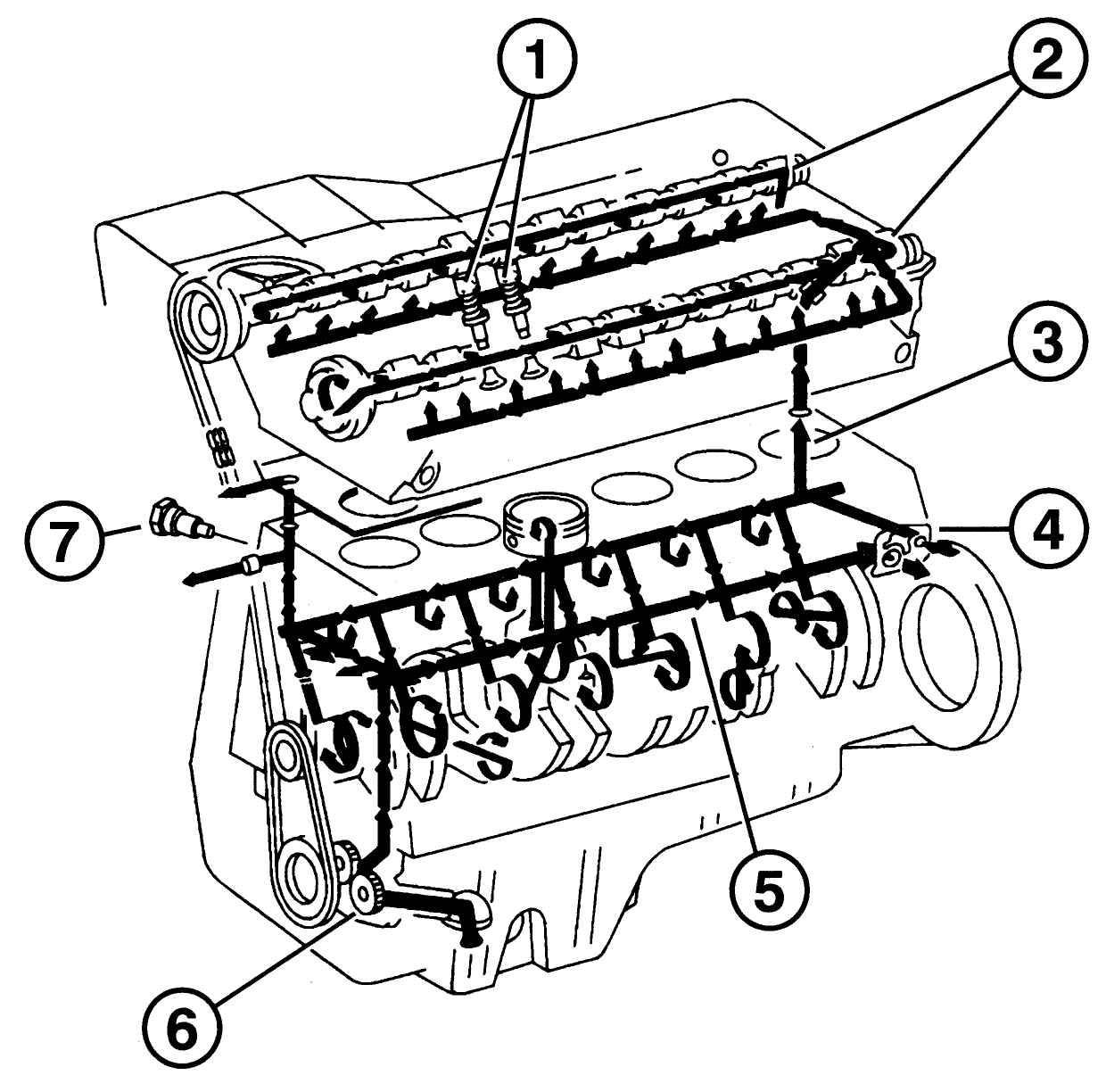 1
2
3
7
4
5
6