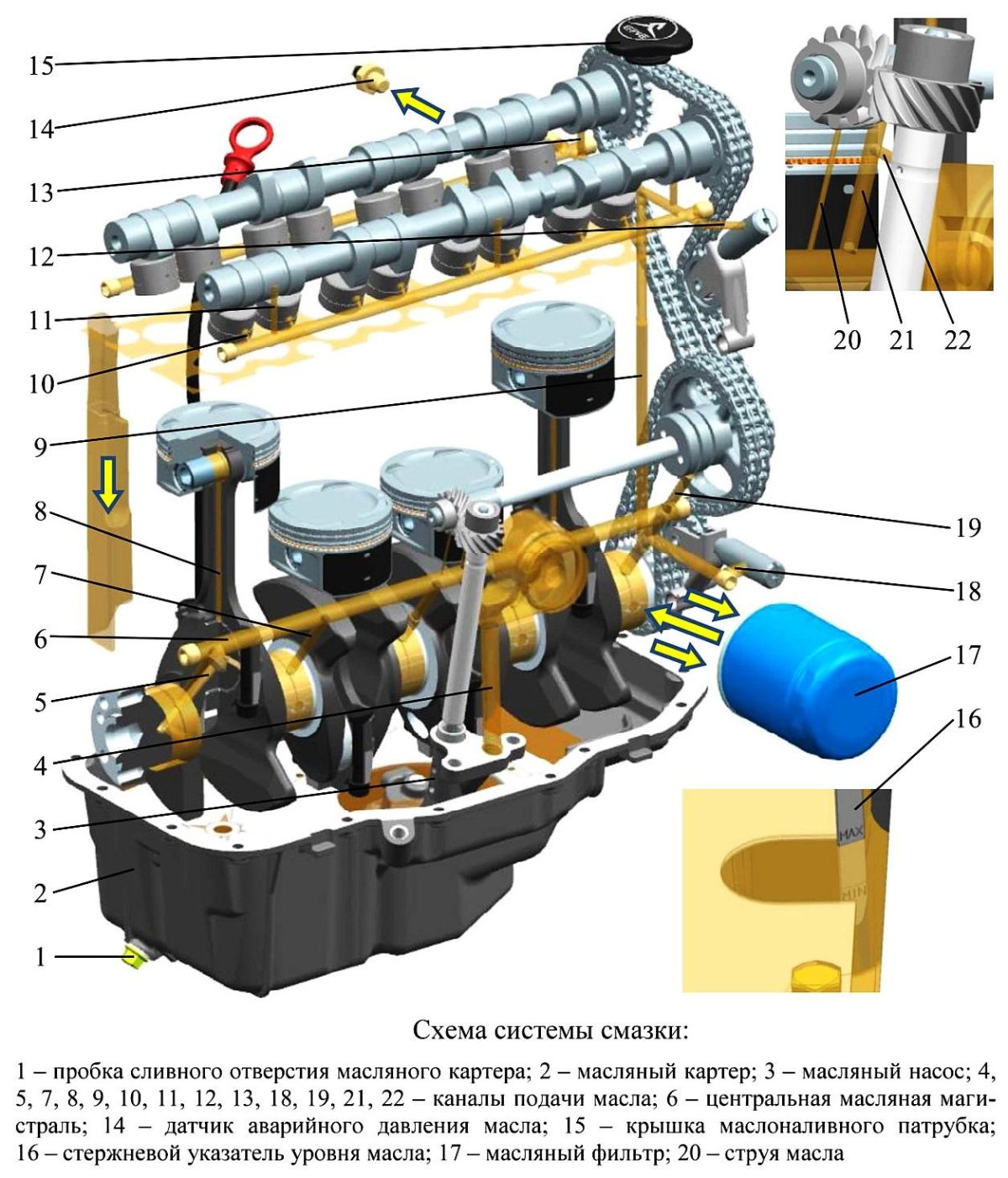 15
14
13
12
11
10
9
8
7
6
5
4
3
2
1
20 21 22
19
18
17
16
MAX
MIN

Схема системы смазки:

1 – пробка сливного отверстия масляного картера; 2 – масляный картер; 3 – масляный насос; 4, 5, 7, 8, 9, 10, 11, 12, 13, 18, 19, 21, 22 – каналы подачи масла; 6 – центральная масляная магистраль; 14 – датчик аварийного давления масла; 15 – крышка маслоналивного патрубка; 16 – стержневой указатель уровня масла; 17 – масляный фильтр; 20 – струя масла