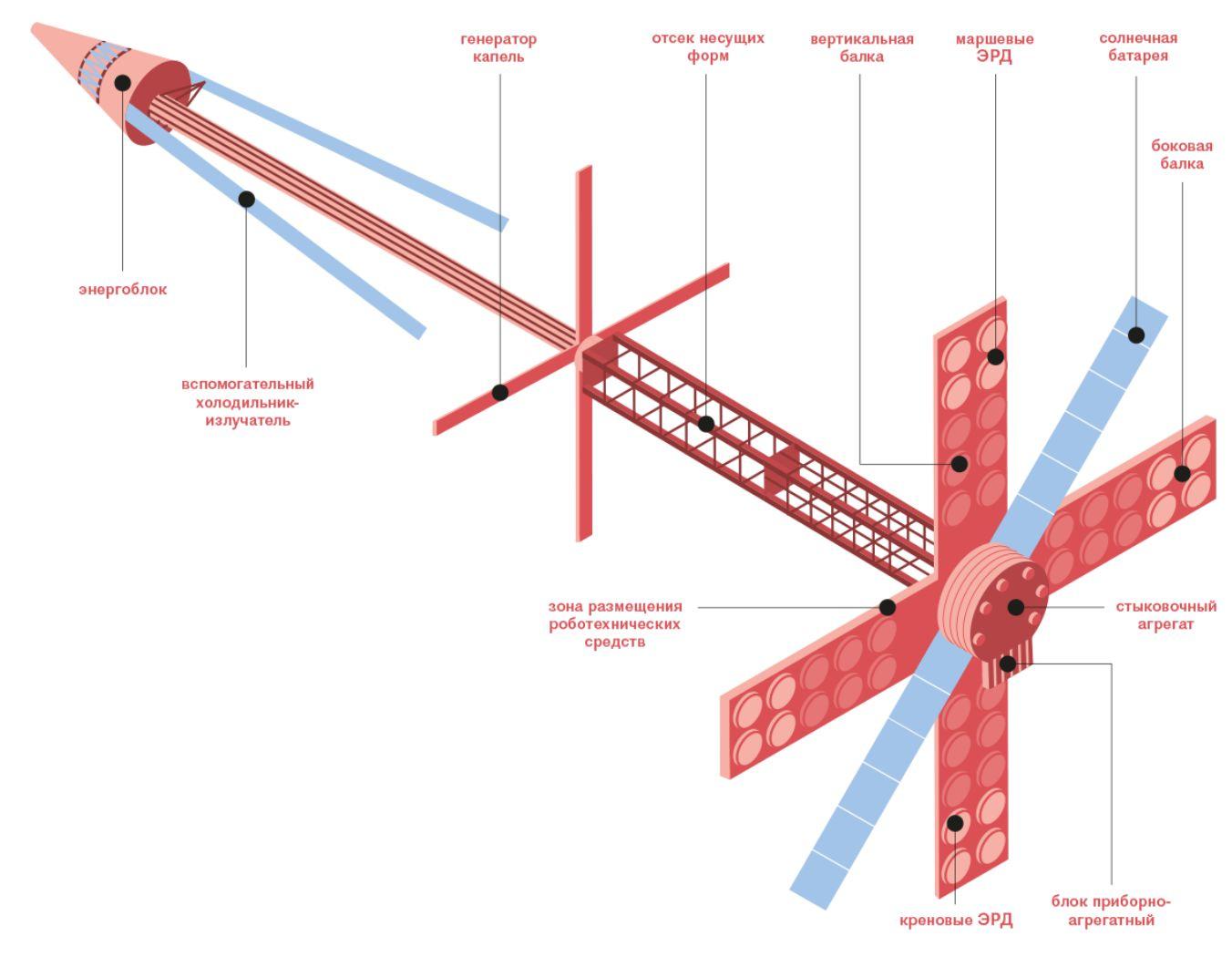 генератор капель

отсек несущих форм

вертикальная балка

маршевые ЭРД

солнечная батарея

боковая балка

энергоблок

вспомогательный холодильник-излучатель

зона размещения роботехнических средств

стыковочный агрегат

креновые ЭРД

блок приборно-агрегатный