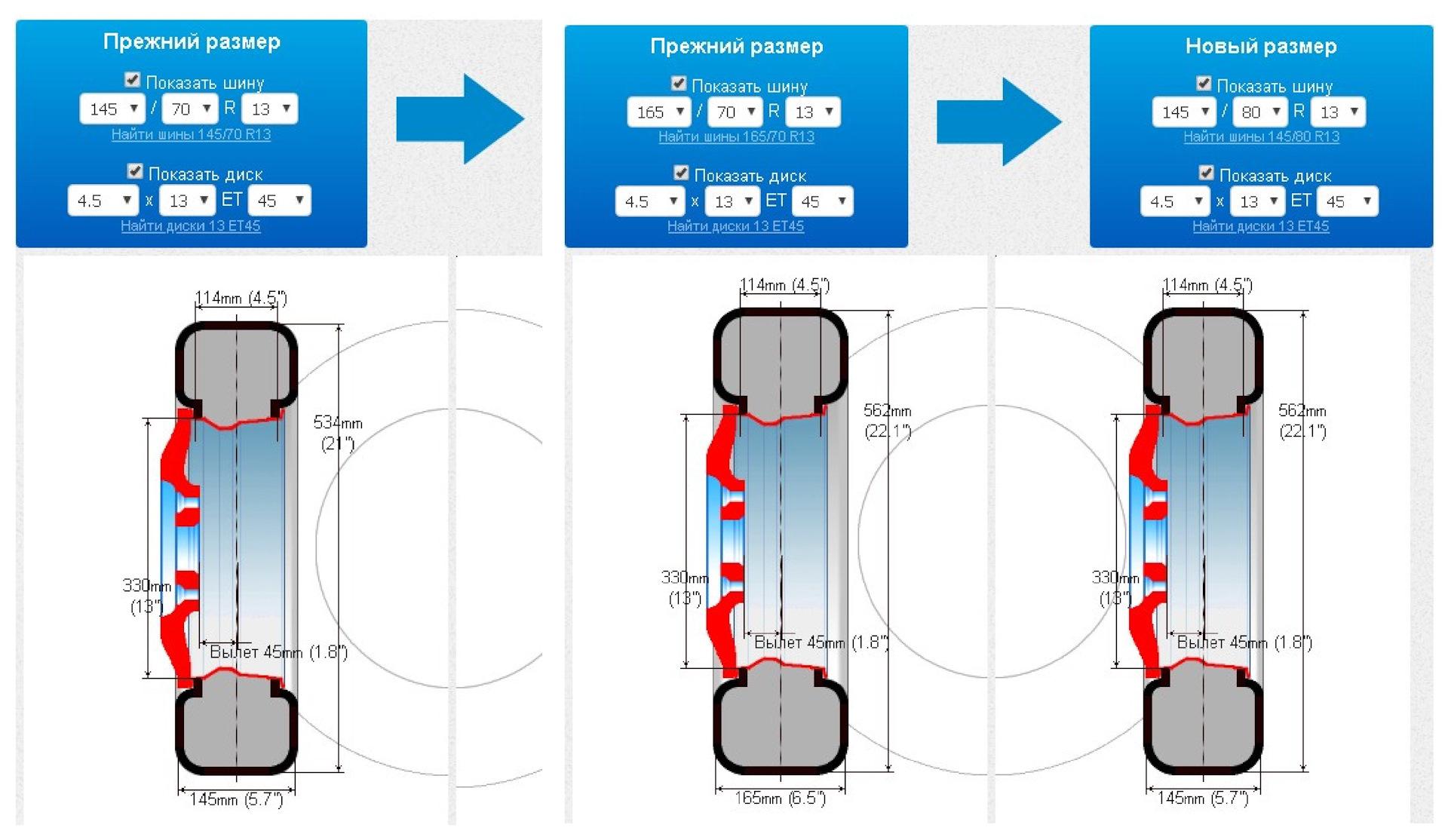 Прежний размер

Показать шину

145 / 70 R 13

Найти шины 145/70 R13

Показать диск

4.5 x 13 ET 45

Найти диски 13 ET45

114mm (4.5")

534mm (21")

330mm (13")

Вылет 45mm (1.8")

145mm (5.7")

Прежний размер

Показать шину

165 / 70 R 13

Найти шины 165/70 R13

Показать диск

4.5 x 13 ET 45

Найти диски 13 ET45

114mm (4.5")

562mm (22.1")

330mm (13")

Вылет 45mm (1.8")

165mm (6.5")

Новый размер

Показать шину

145 / 80 R 13

Найти шины 145/80 R13

Показать диск

4.5 x 13 ET 45

Найти диски 13 ET45

114mm (4.5")

562mm (22.1")

330mm (13")

Вылет 45mm (1.8")

145mm (5.7")