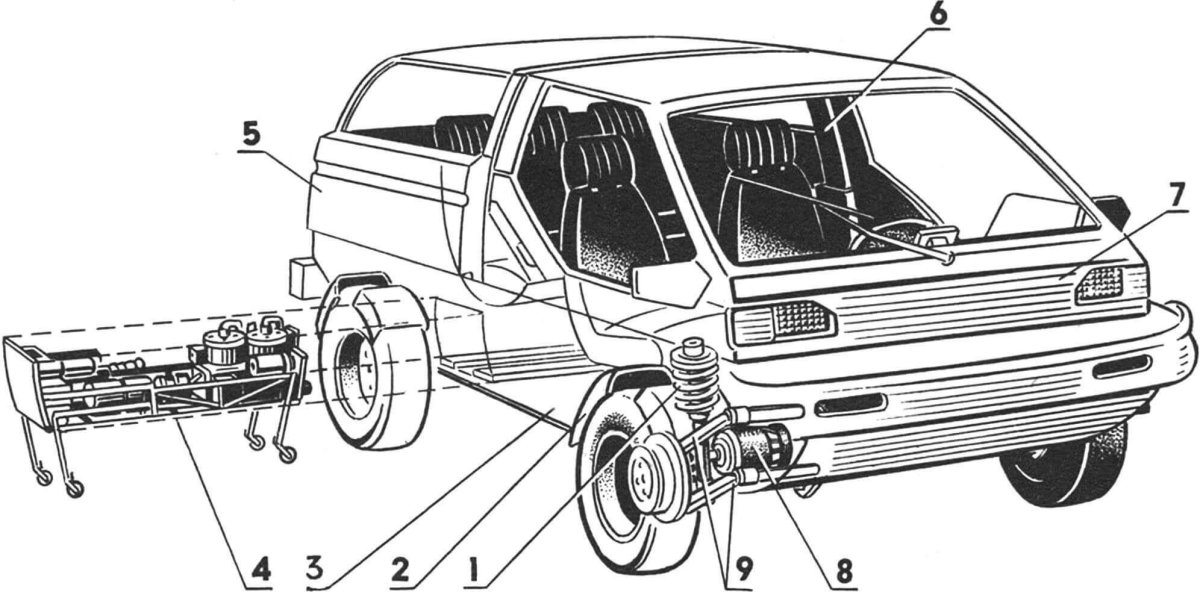 6
5
7
4
3
2
1
9
8