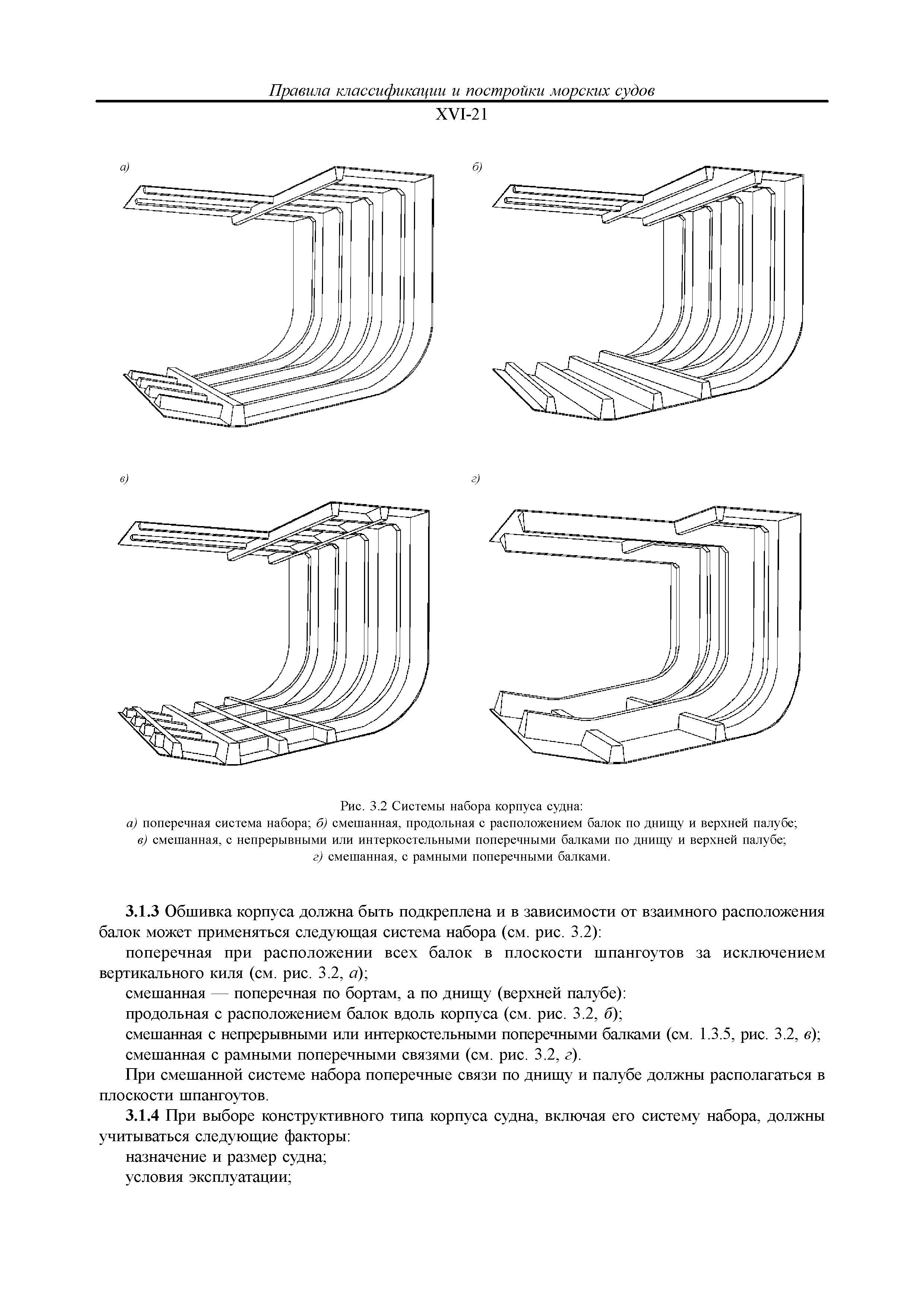 Правила классификации и постройки морских судов

XVI-21

а)

б)

в)

г)

Рис. 3.2 Системы набора корпуса судна:
а) поперечная система набора; б) смешанная, продольная с расположением балок по днищу и верхней палубе;
в) смешанная, с непрерывными или интеркостельными поперечными балками по днищу и верхней палубе;
г) смешанная, с рамными поперечными балками.

3.1.3 Обшивка корпуса должна быть подкреплена и в зависимости от взаимного расположения балок может применяться следующая система набора (см. рис. 3.2):

поперечная при расположении всех балок в плоскости шпангоутов за исключением вертикального киля (см. рис. 3.2, а);

смешанная — поперечная по бортам, а по днищу (верхней палубе):

продольная с расположением балок вдоль корпуса (см. рис. 3.2, б);

смешанная с непрерывными или интеркостельными поперечными балками (см. 1.3.5, рис. 3.2, в);

смешанная с рамными поперечными связями (см. рис. 3.2, г).

При смешанной системе набора поперечные связи по днищу и палубе должны располагаться в плоскости шпангоутов.

3.1.4 При выборе конструктивного типа корпуса судна, включая его систему набора, должны учитываться следующие факторы:

назначение и размер судна;

условия эксплуатации;