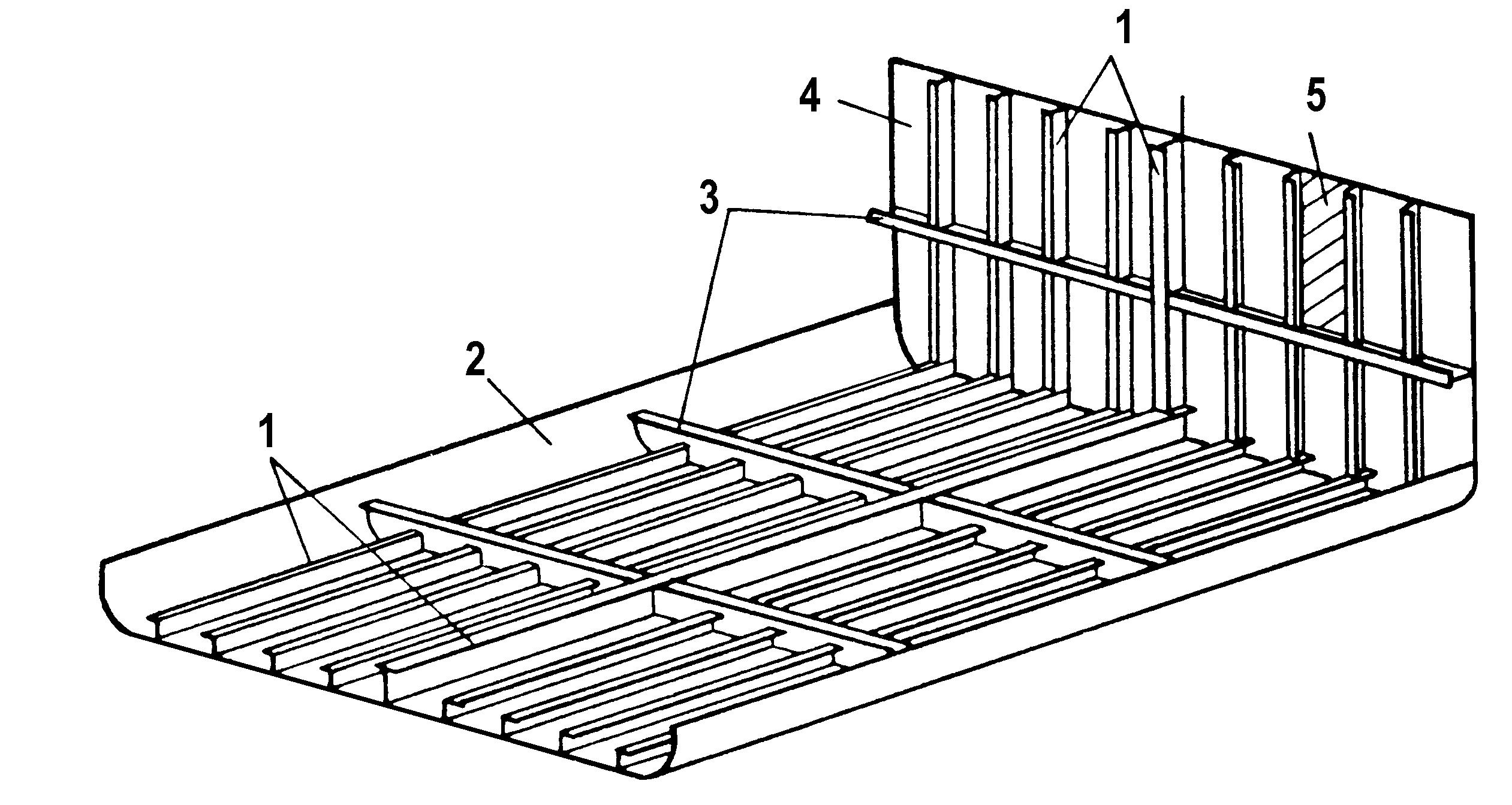 1
4
5
3
2
1