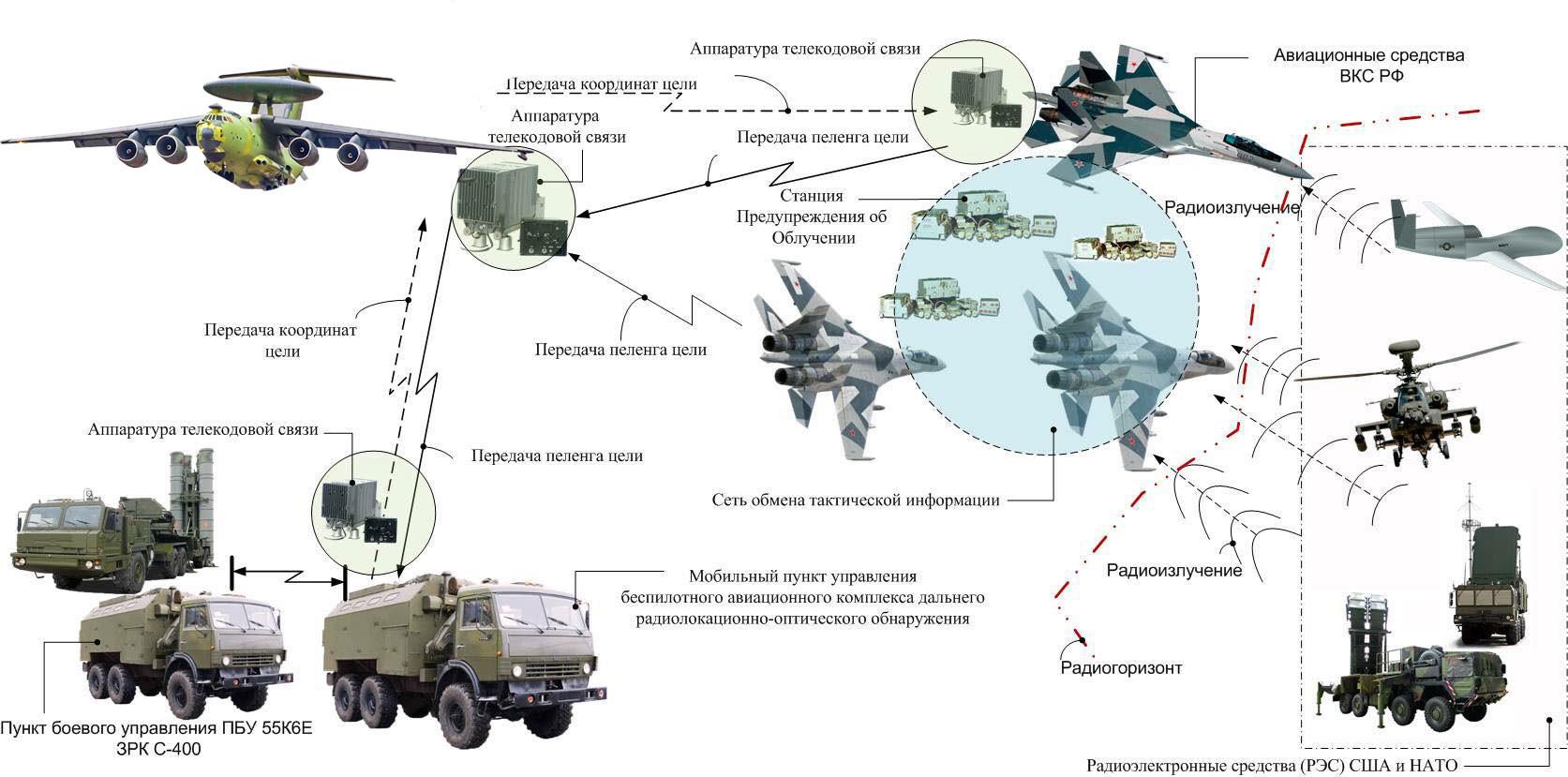 Аппаратура телекодовой связи

Авиационные средства ВКС РФ

Передача координат цели

Аппаратура телекодовой связи

Передача пеленга цели

Станция Предупреждения об Облучении

Радиоизлучение

Передача координат цели

Передача пеленга цели

Аппаратура телекодовой связи

Передача пеленга цели

Сеть обмена тактической информации

Мобильный пункт управления беспилотного авиационного комплекса дальнего радиолокационно-оптического обнаружения

Радиоизлучение

Радиогоризонт

Пункт боевого управления ПБУ 55К6Е ЗРК С-400

Радиоэлектронные средства (РЭС) США и НАТО