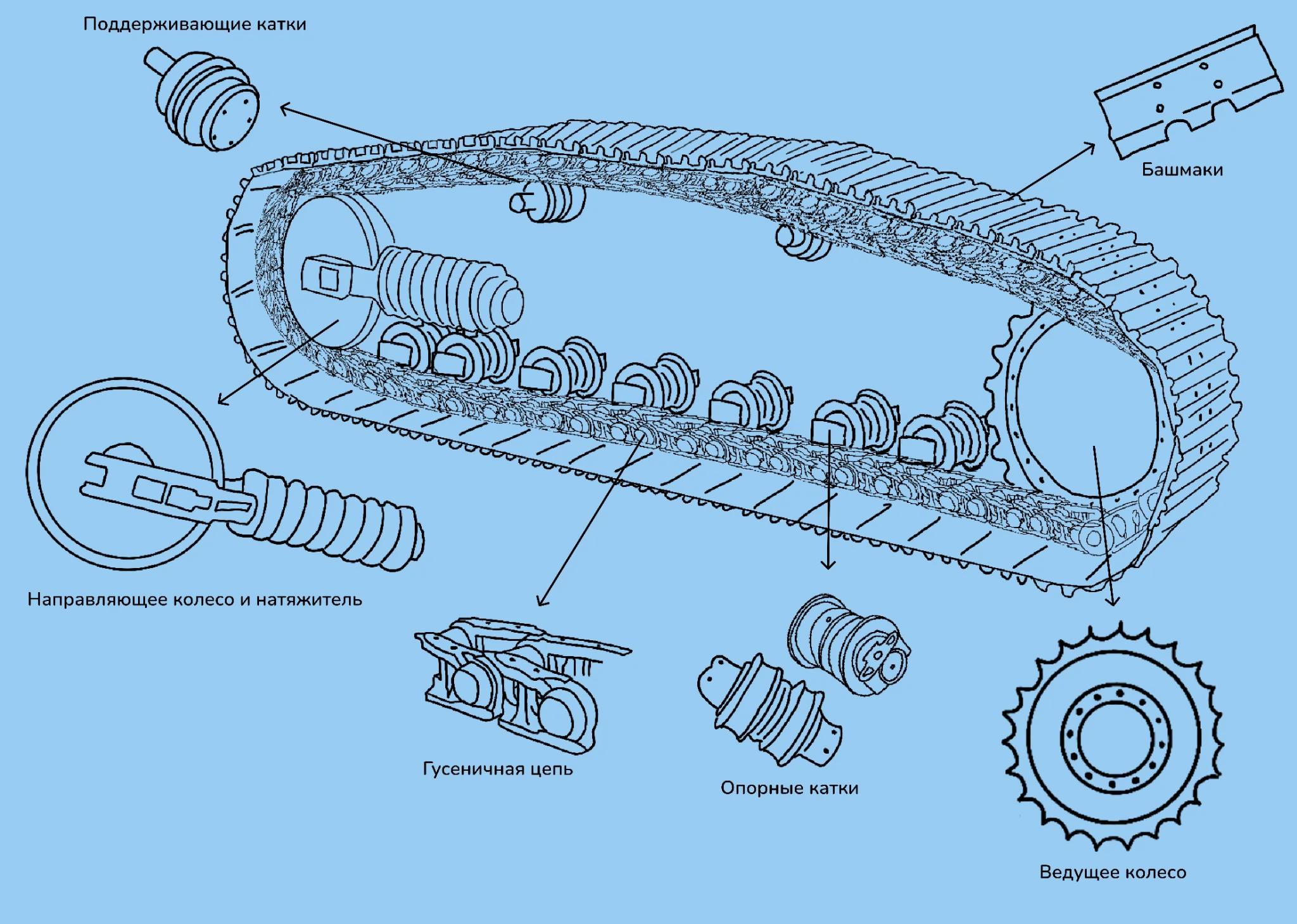 Поддерживающие катки

Башмаки

Направляющее колесо и натяжитель

Гусеничная цепь

Опорные катки

Ведущее колесо