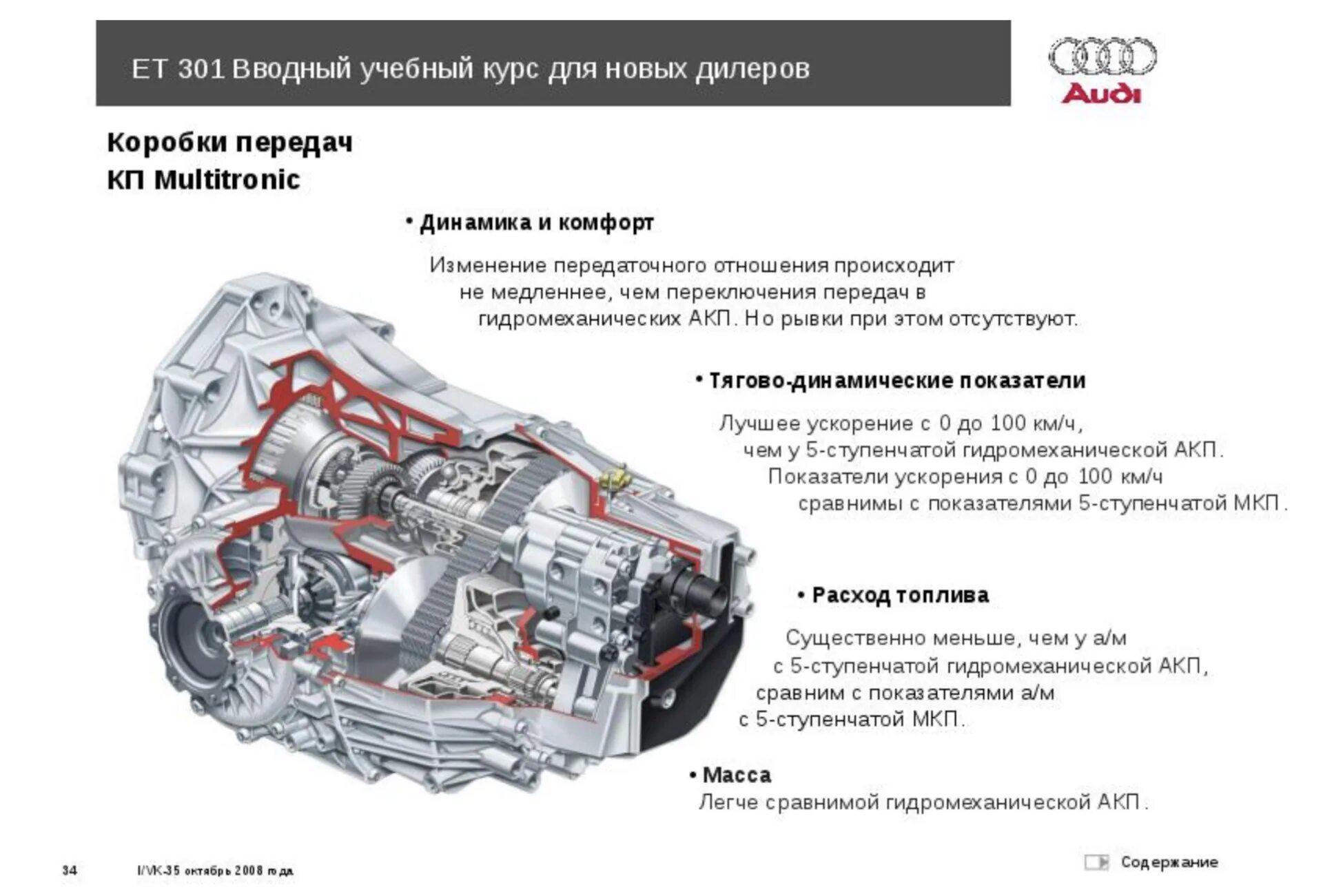 ET 301 Вводный учебный курс для новых дилеров

Audi

Коробки передач
КП Multitronic

• Динамика и комфорт

Изменение передаточного отношения происходит не медленнее, чем переключения передач в гидромеханических АКП. Но рывки при этом отсутствуют.

• Тягово-динамические показатели

Лучшее ускорение с 0 до 100 км/ч, чем у 5-ступенчатой гидромеханической АКП. Показатели ускорения с 0 до 100 км/ч сравнимы с показателями 5-ступенчатой МКП.

• Расход топлива

Существенно меньше, чем у а/м с 5-ступенчатой гидромеханической АКП, сравним с показателями а/м с 5-ступенчатой МКП.

• Масса
Легче сравнимой гидромеханической АКП.

34 I/VK-35 октябрь 2008 года

Содержание