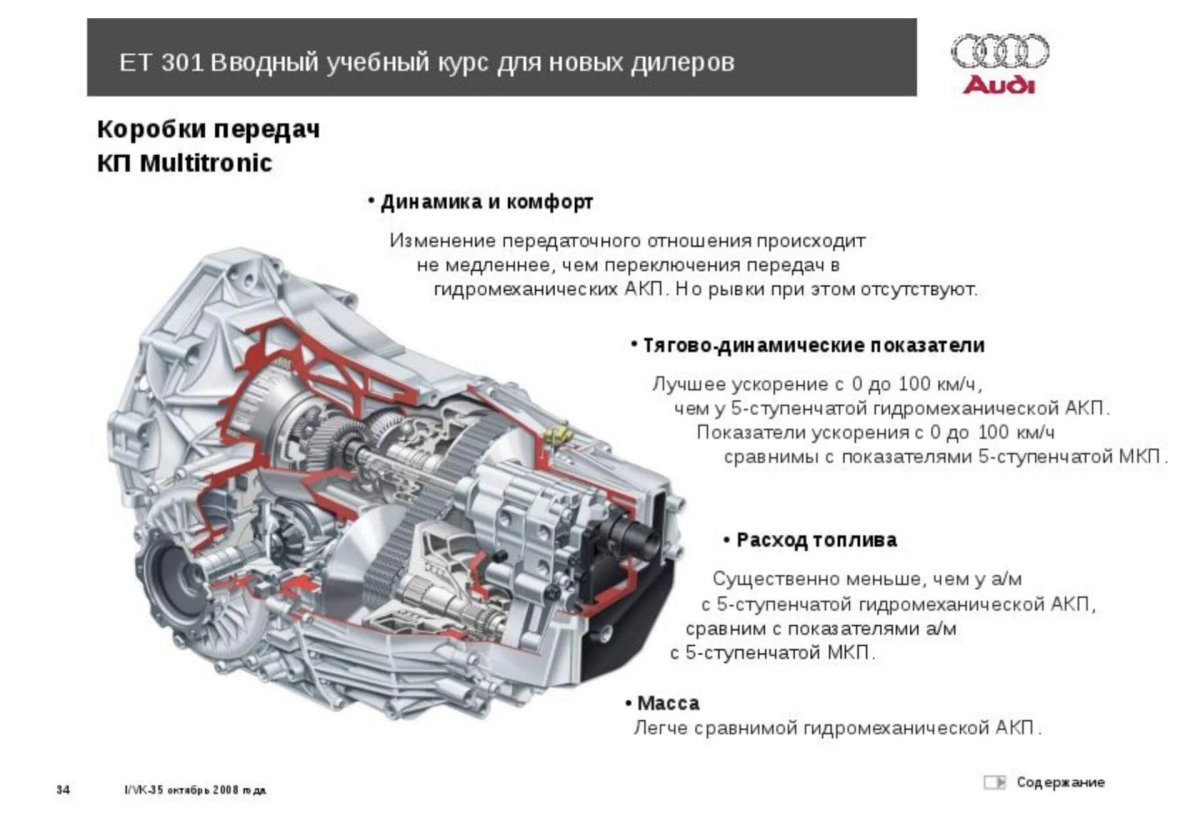 ET 301 Вводный учебный курс для новых дилеров

Audi

Коробки передач
КП Multitronic

• Динамика и комфорт

Изменение передаточного отношения происходит не медленнее, чем переключения передач в гидромеханических АКП. Но рывки при этом отсутствуют.

• Тягово-динамические показатели

Лучшее ускорение с 0 до 100 км/ч, чем у 5-ступенчатой гидромеханической АКП. Показатели ускорения с 0 до 100 км/ч сравнимы с показателями 5-ступенчатой МКП.

• Расход топлива

Существенно меньше, чем у а/м с 5-ступенчатой гидромеханической АКП, сравним с показателями а/м с 5-ступенчатой МКП.

• Масса

Легче сравнимой гидромеханической АКП.

34 I/VK-35 октябрь 2008 года

Содержание