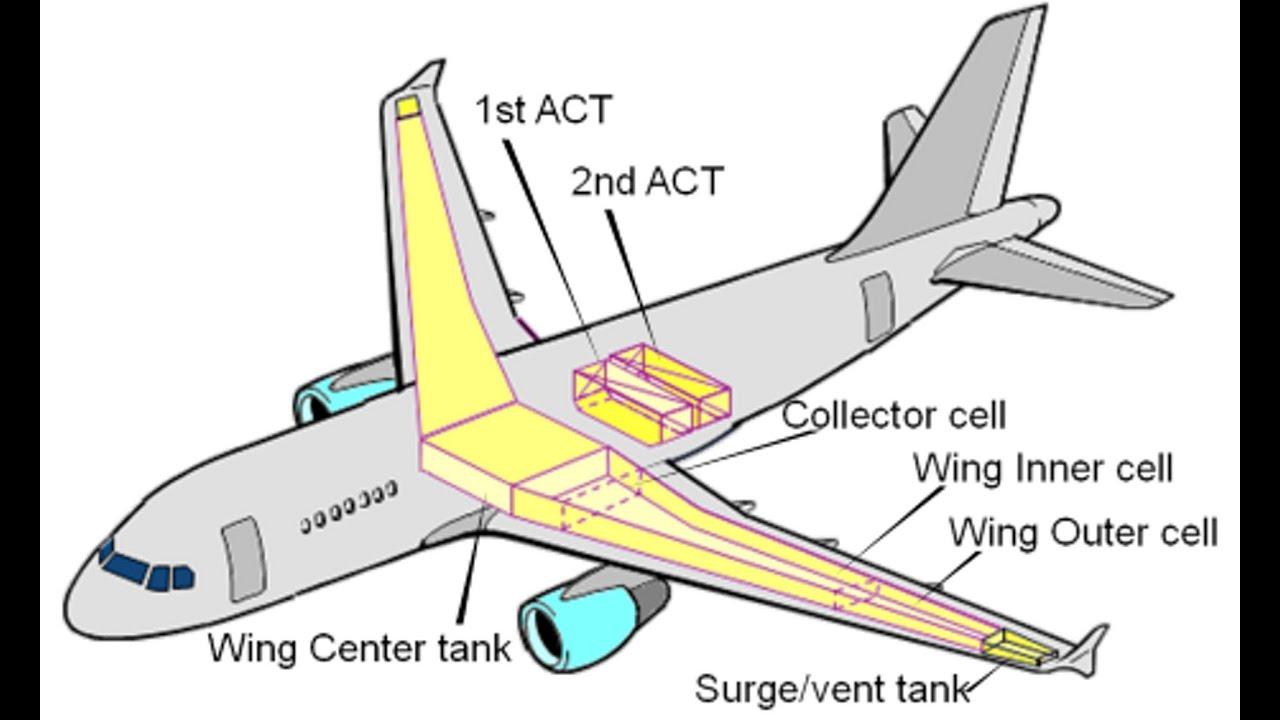 1st ACT
2nd ACT
Collector cell
Wing Inner cell
Wing Outer cell
Wing Center tank
Surge/vent tank