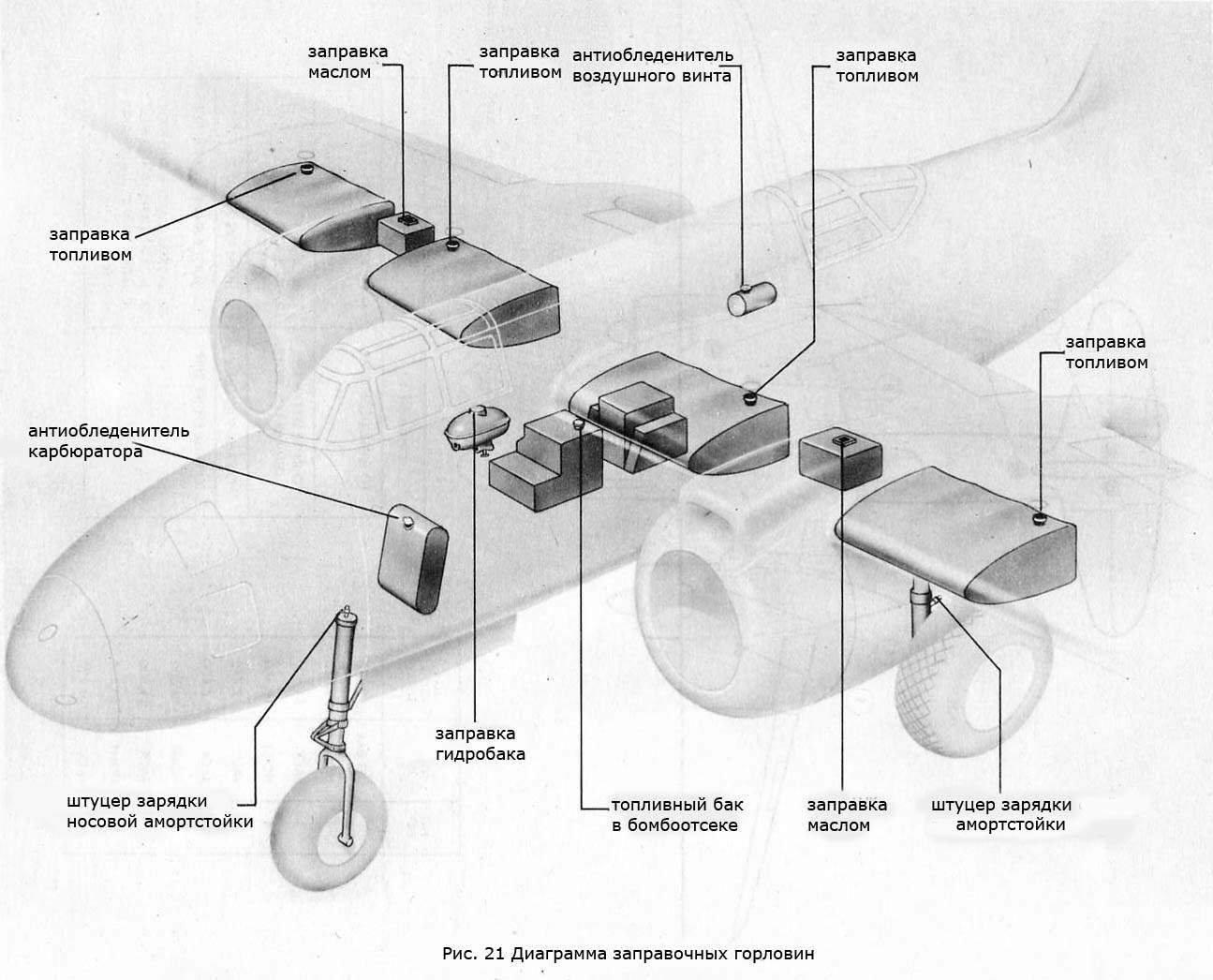 заправка маслом

заправка топливом

антиобледенитель воздушного винта

заправка топливом

заправка топливом

заправка топливом

антиобледенитель карбюратора

заправка гидробака

штуцер зарядки носовой амортстойки

топливный бак в бомбоотсеке

заправка маслом

штуцер зарядки амортстойки

Рис. 21 Диаграмма заправочных горловин