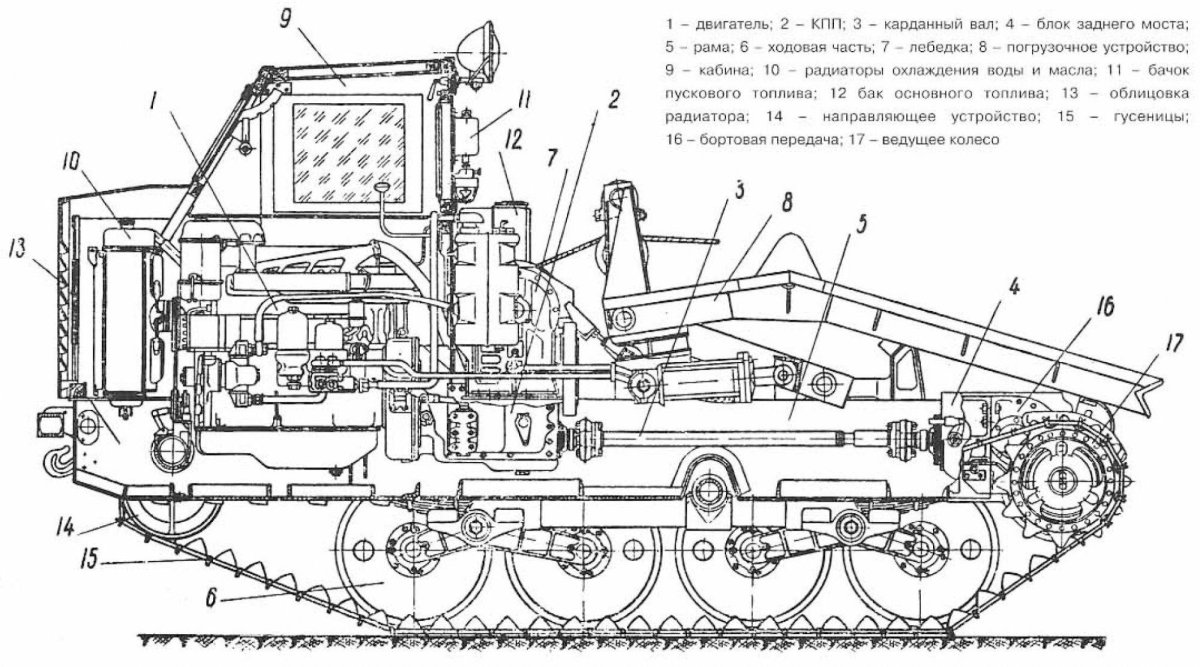 1 – двигатель; 2 – КПП; 3 – карданный вал; 4 – блок заднего моста; 5 – рама; 6 – ходовая часть; 7 – лебедка; 8 – погрузочное устройство; 9 – кабина; 10 – радиаторы охлаждения воды и масла; 11 – бачок пускового топлива; 12 бак основного топлива; 13 – облицовка радиатора; 14 – направляющее устройство; 15 – гусеницы; 16 – бортовая передача; 17 – ведущее колесо

9
1
11
2
12
7
10
3
8
5
13
4
16
17
14
15
6