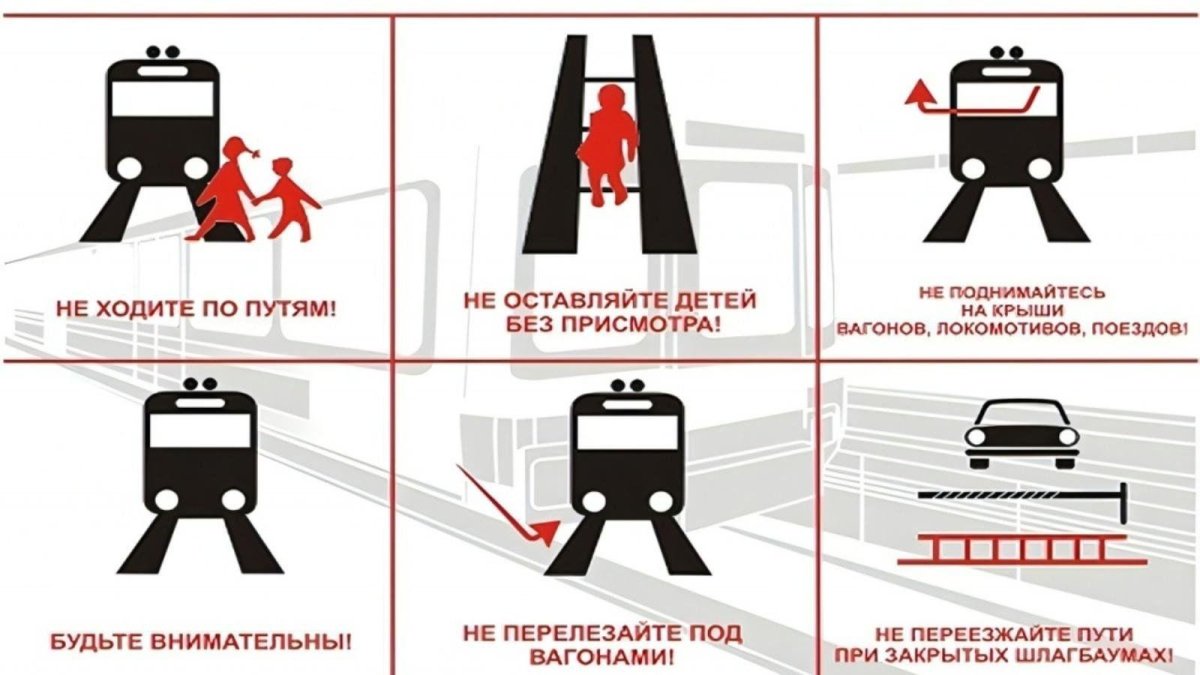 НЕ ХОДИТЕ ПО ПУТЯМ!

НЕ ОСТАВЛЯЙТЕ ДЕТЕЙ БЕЗ ПРИСМОТРА!

НЕ ПОДНИМАЙТЕСЬ НА КРЫШИ ВАГОНОВ, ЛОКОМОТИВОВ, ПОЕЗДОВ!

БУДЬТЕ ВНИМАТЕЛЬНЫ!

НЕ ПЕРЕЛЕЗАЙТЕ ПОД ВАГОНАМИ!

НЕ ПЕРЕЕЗЖАЙТЕ ПУТИ ПРИ ЗАКРЫТЫХ ШЛАГБАУМАХ!