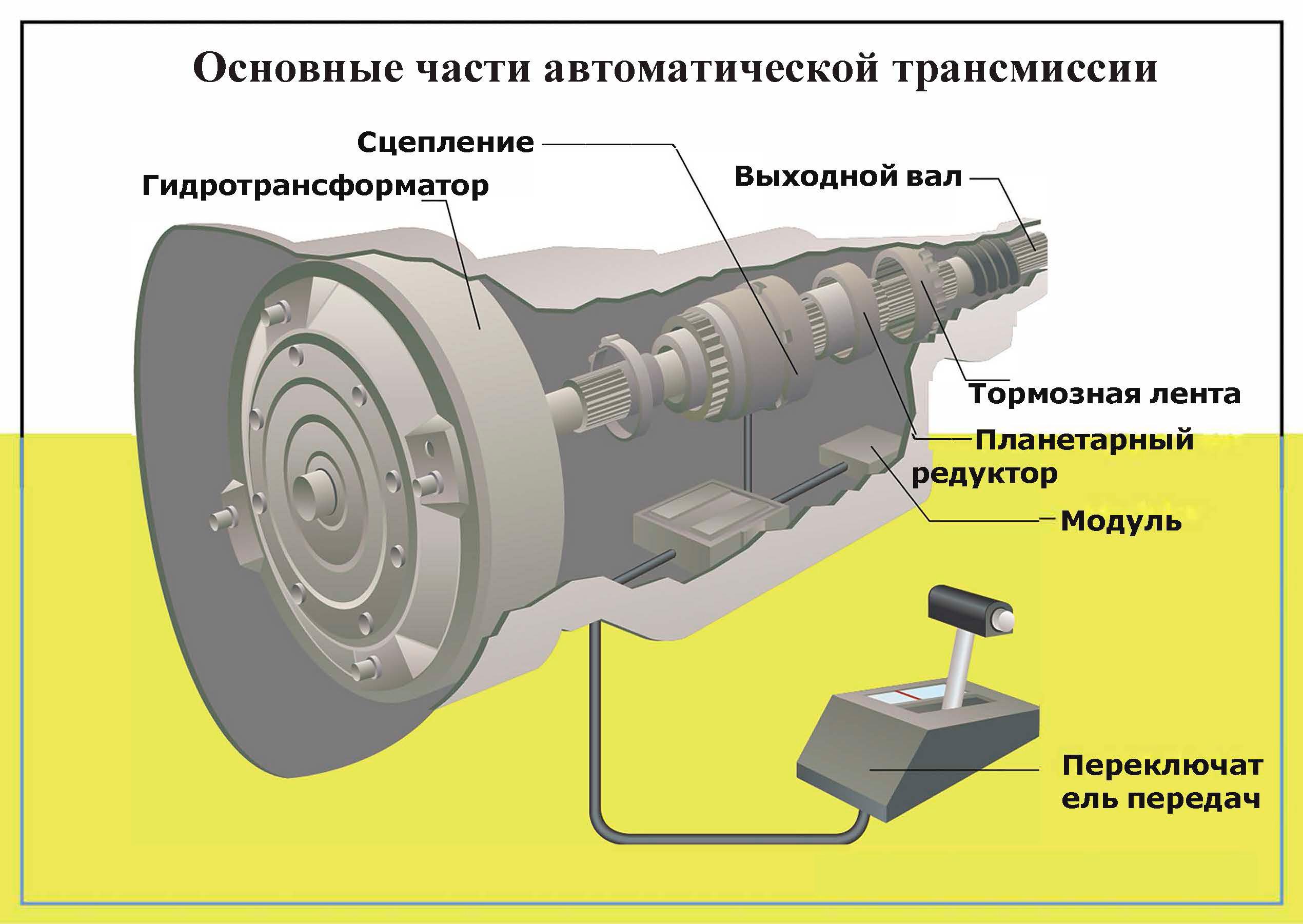 Основные части автоматической трансмиссии

Сцепление

Гидротрансформатор

Выходной вал

Тормозная лента

Планетарный редуктор

Модуль

Переключат ель передач